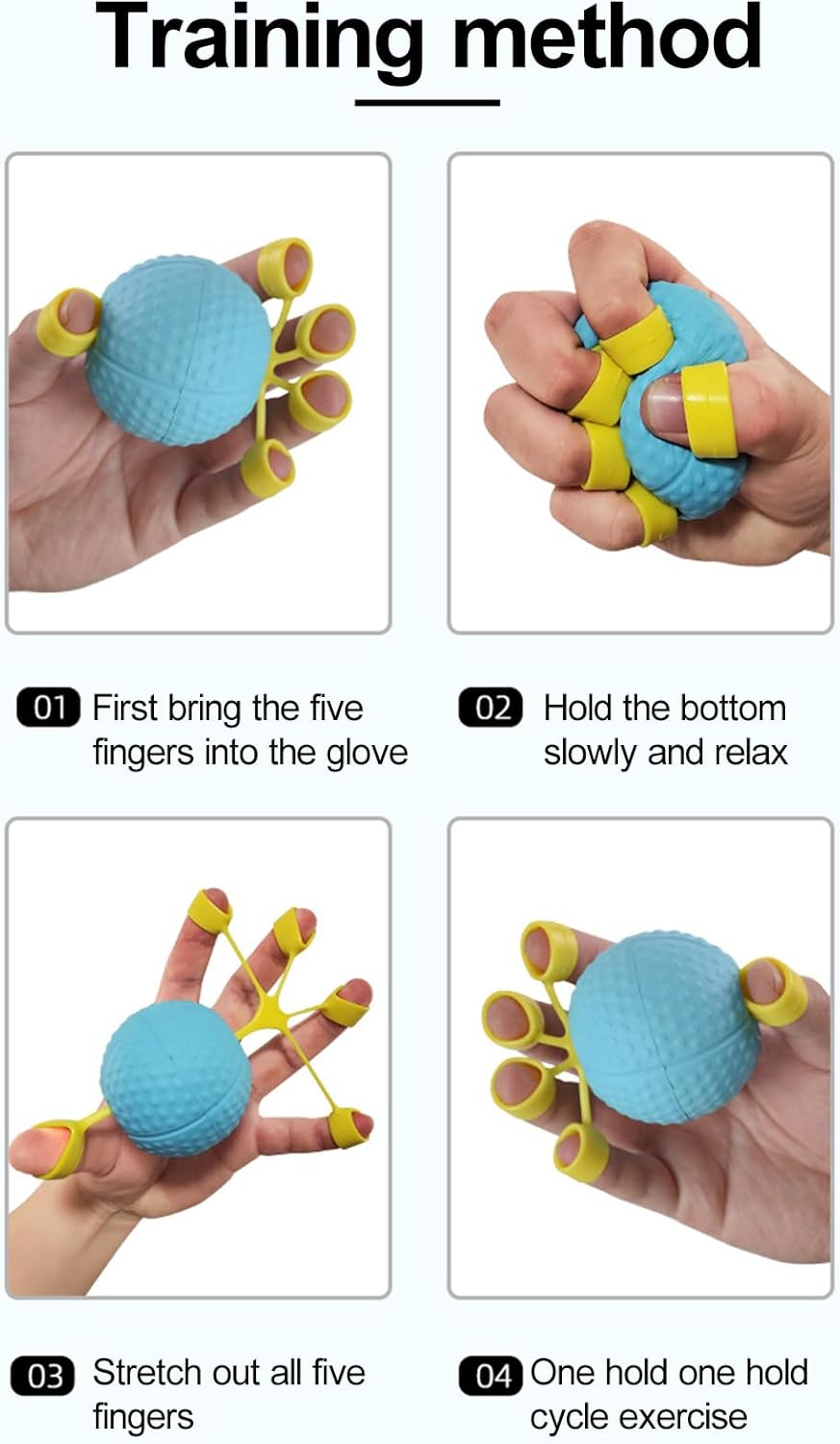 Training method

01 First bring the five fingers into the glove

02 Hold the bottom slowly and relax

03 Stretch out all five fingers

04 One hold one hold cycle exercise