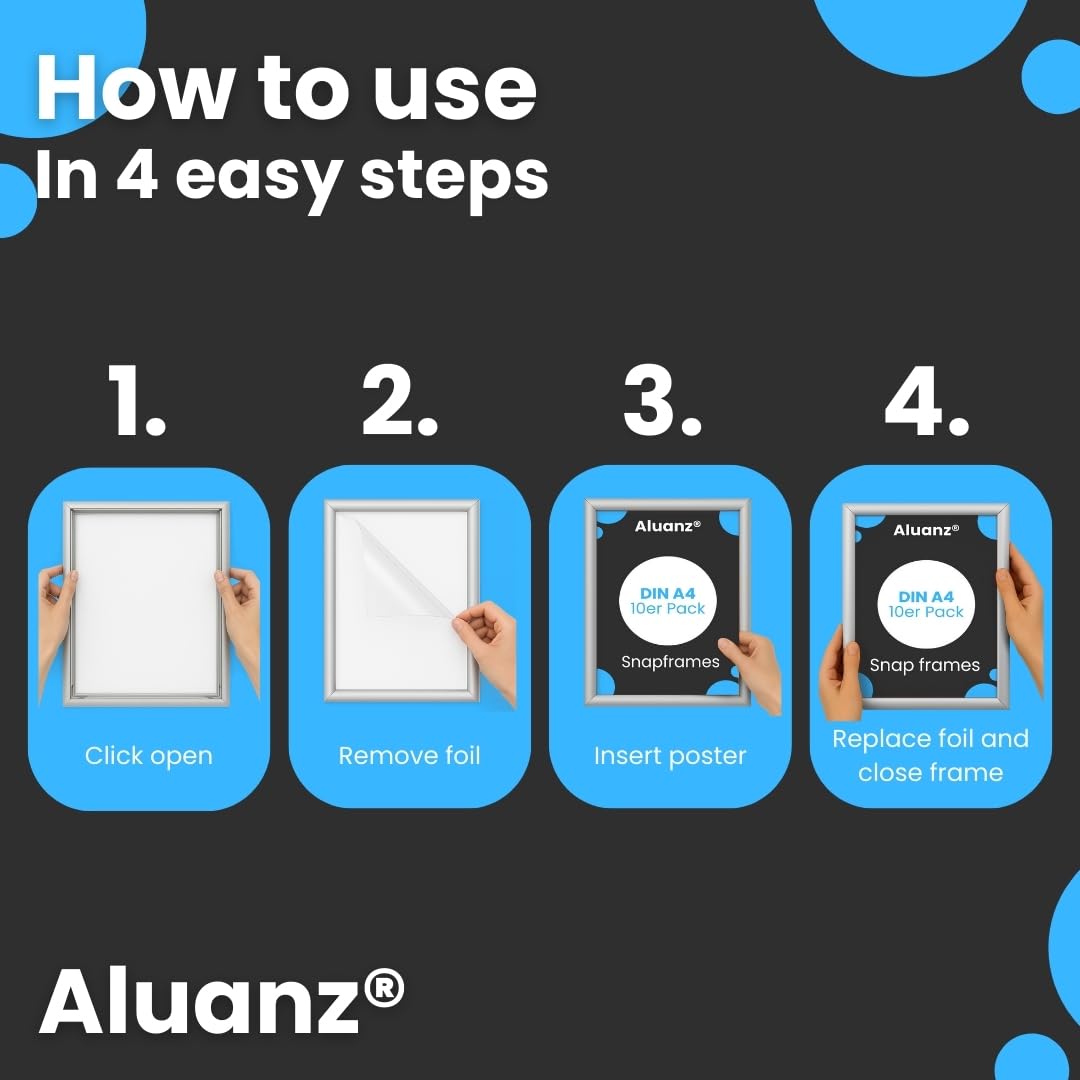 How to use
In 4 easy steps

1.

Click open

2.

Remove foil

3.

Aluanz®

DIN A4
10er Pack

Snapframes

Insert poster

4.

Aluanz®

DIN A4
10er Pack

Snap frames

Replace foil and close frame

Aluanz®