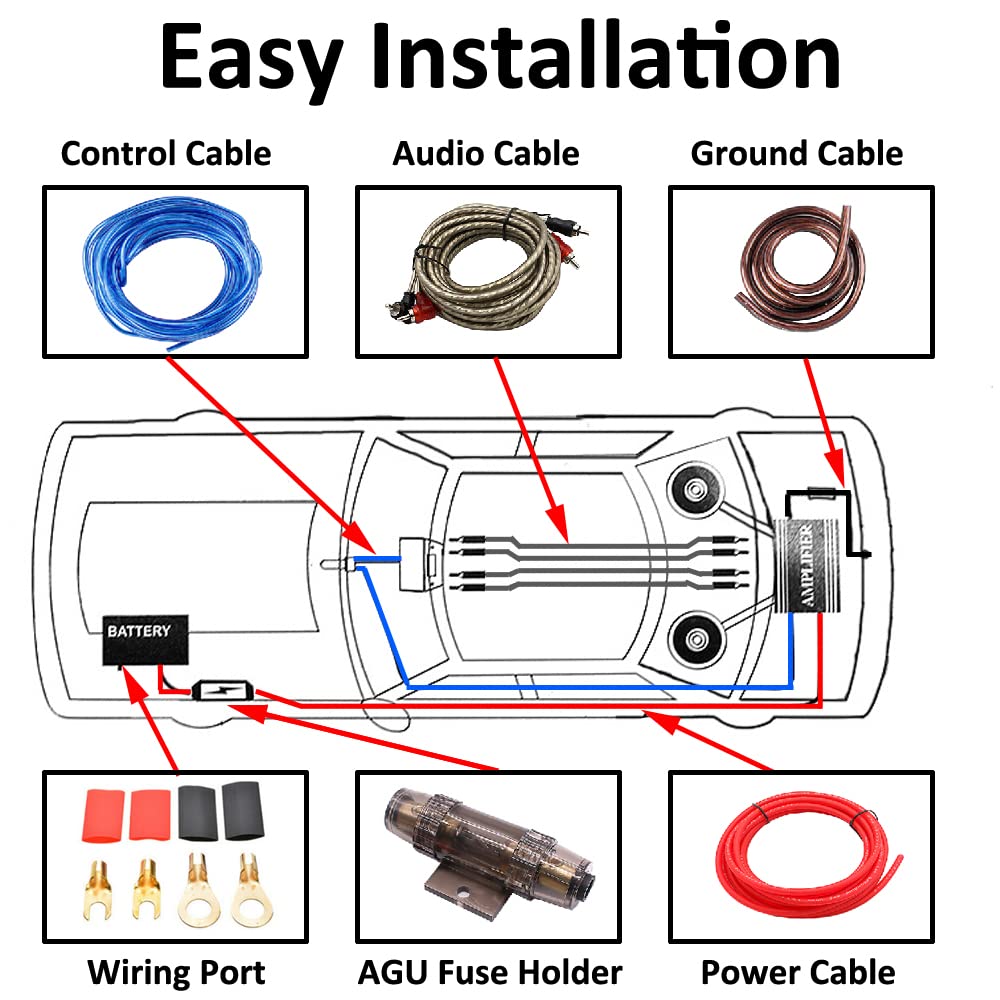 Easy Installation

Control Cable

Audio Cable

Ground Cable

BATTERY

AMPLIFIER

Wiring Port

AGU Fuse Holder

Power Cable