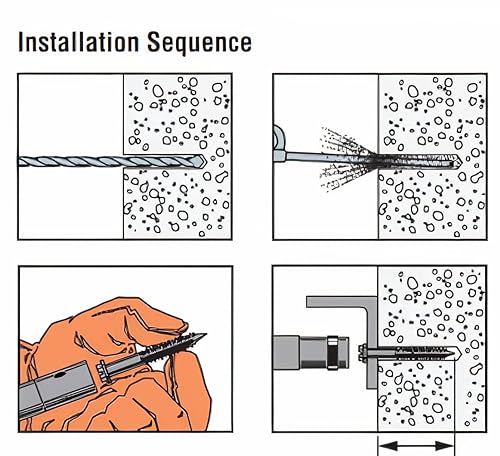 Installation Sequence