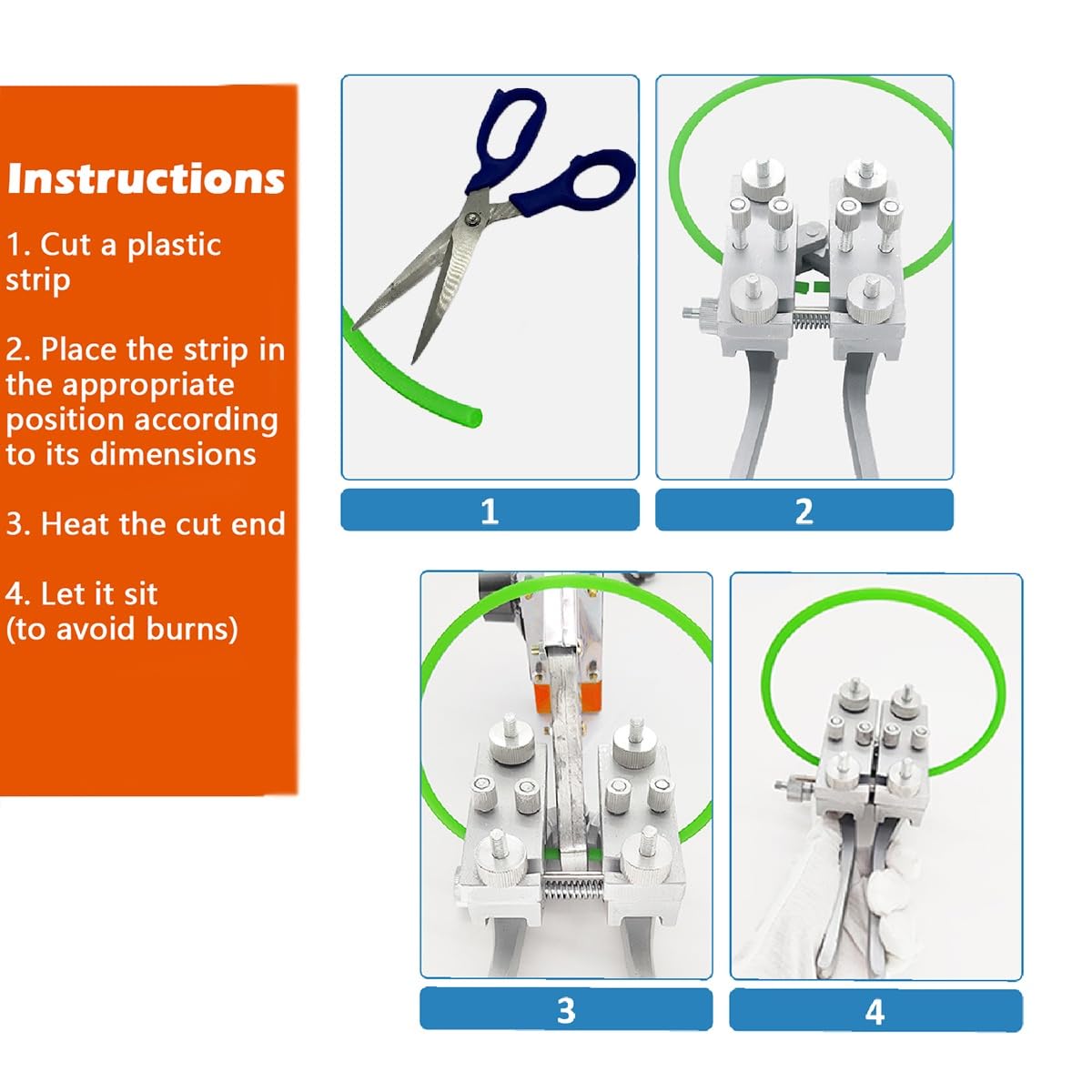 Instructions

1. Cut a plastic strip

2. Place the strip in the appropriate position according to its dimensions

3. Heat the cut end

4. Let it sit (to avoid burns)

1

2

3

4