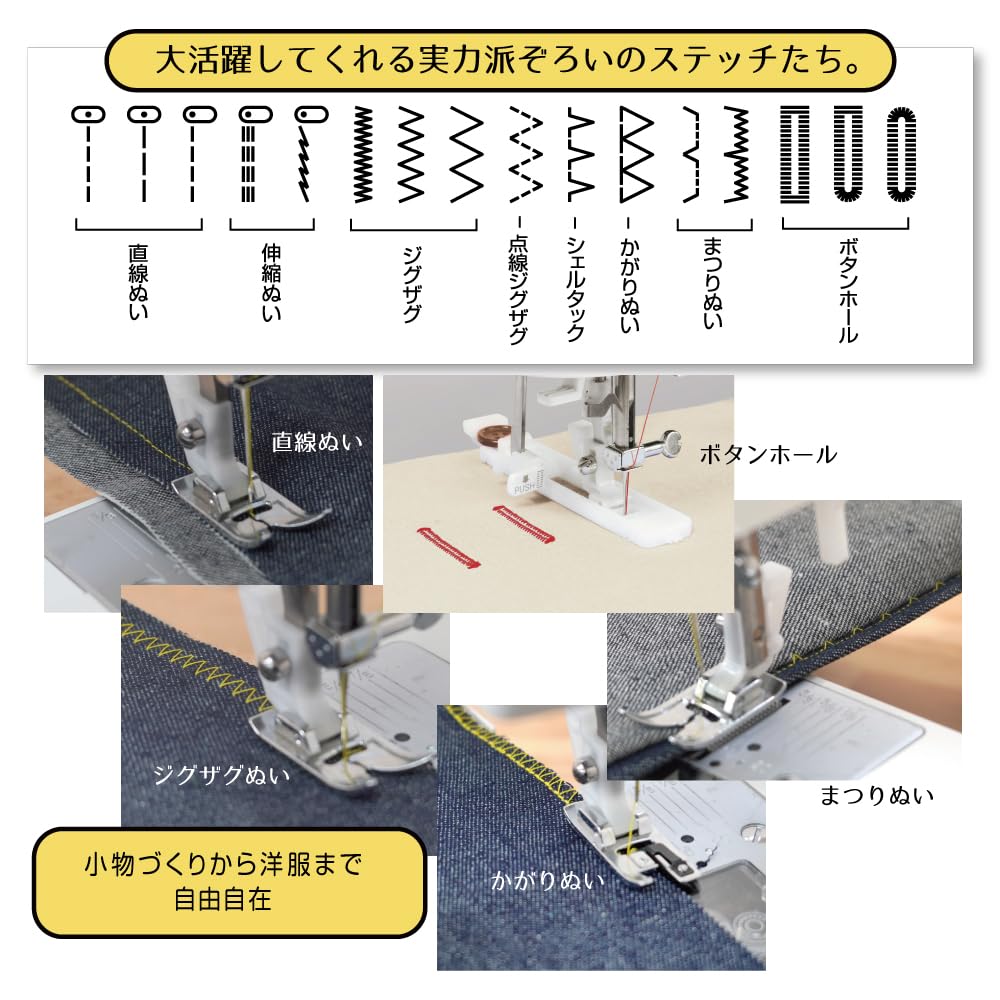 大活躍してくれる実力派ぞろいのステッチたち。

直線ぬい

伸縮ぬい

ジグザグ

点線ジグザグ

シェルタック

かがりぬい

まつりぬい

ボタンホール

直線ぬい

ボタンホール

PUSH

ジグザグぬい

まつりぬい

かがりぬい

小物づくりから洋服まで
自由自在