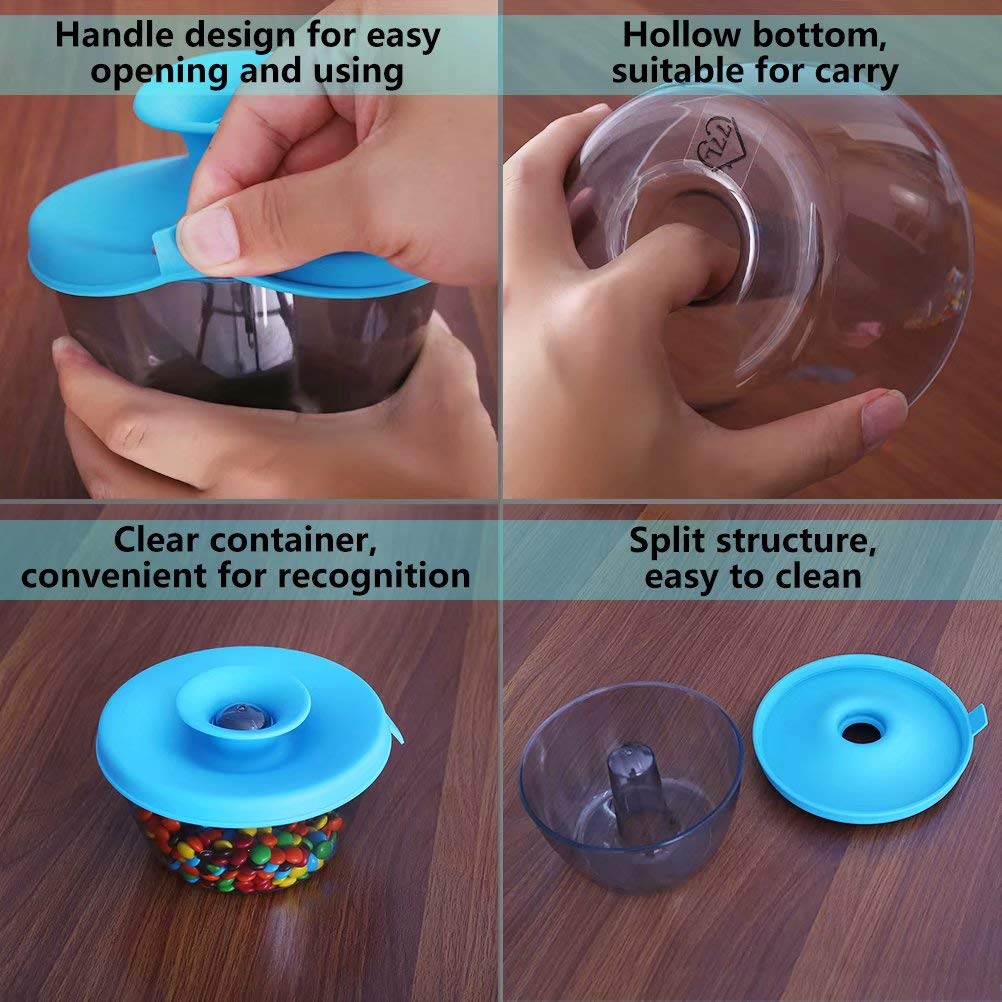 Handle design for easy opening and using

Hollow bottom, suitable for carry

Clear container, convenient for recognition

Split structure, easy to clean