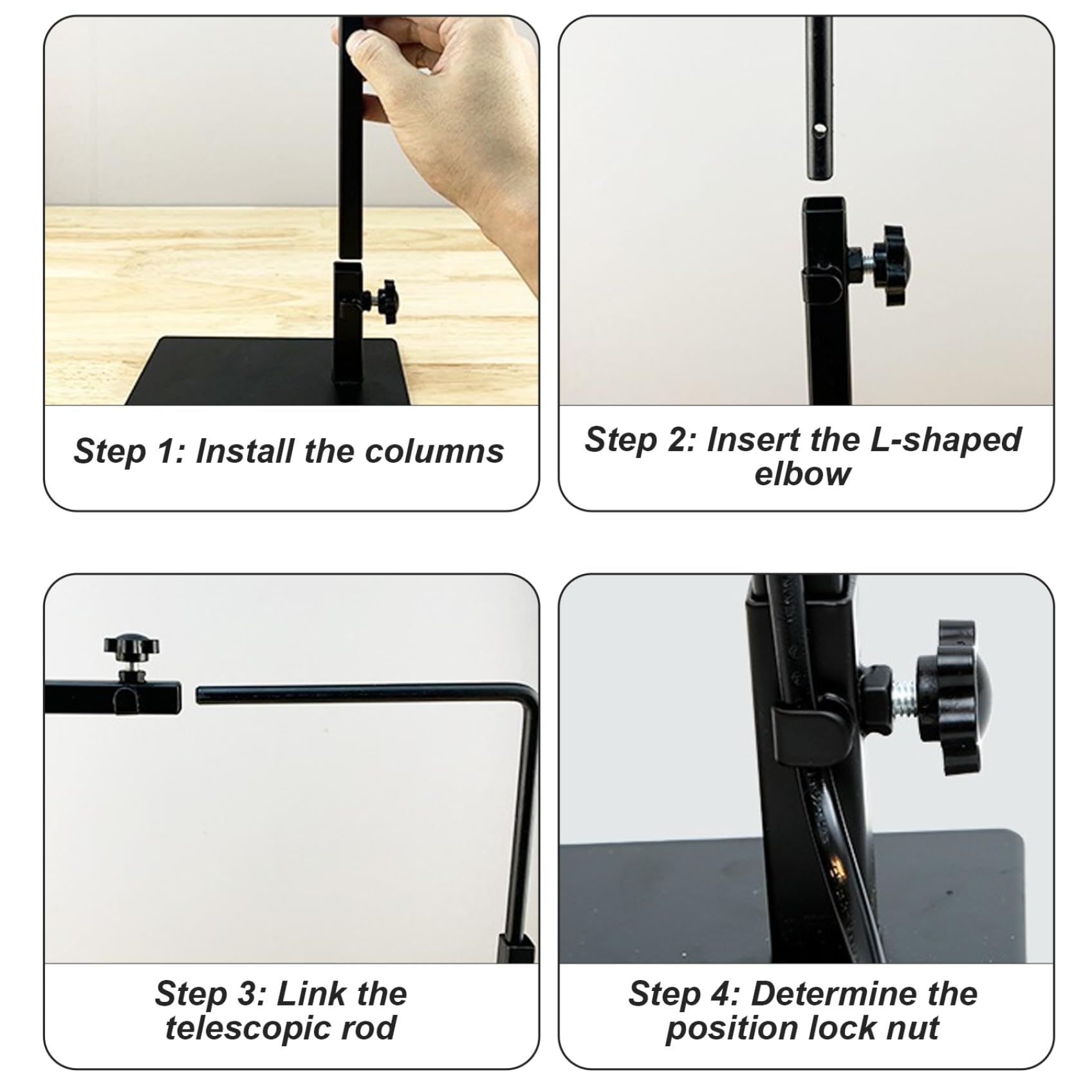 Step 1: Install the columns

Step 2: Insert the L-shaped elbow

Step 3: Link the telescopic rod

Step 4: Determine the position lock nut