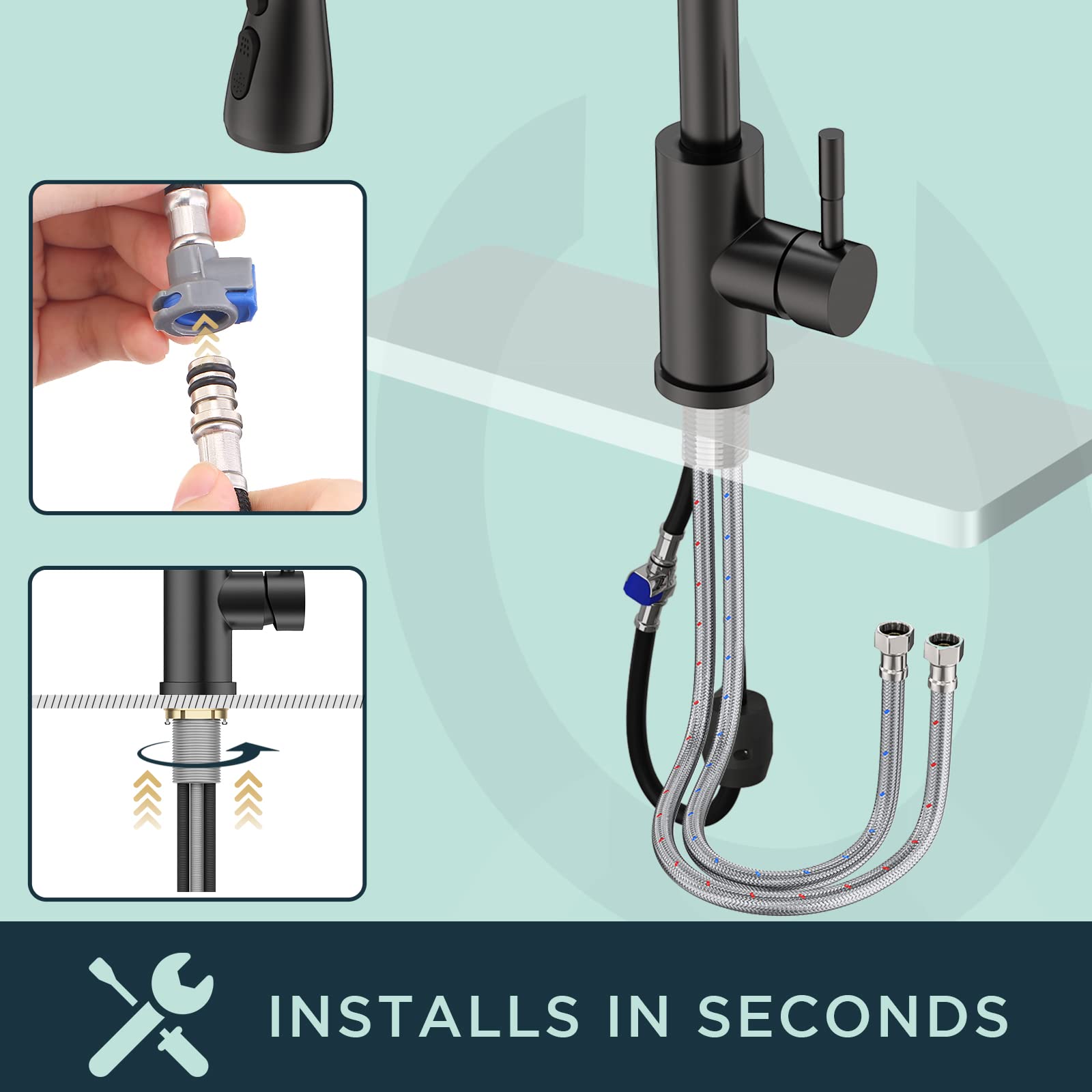 INSTALLS IN SECONDS