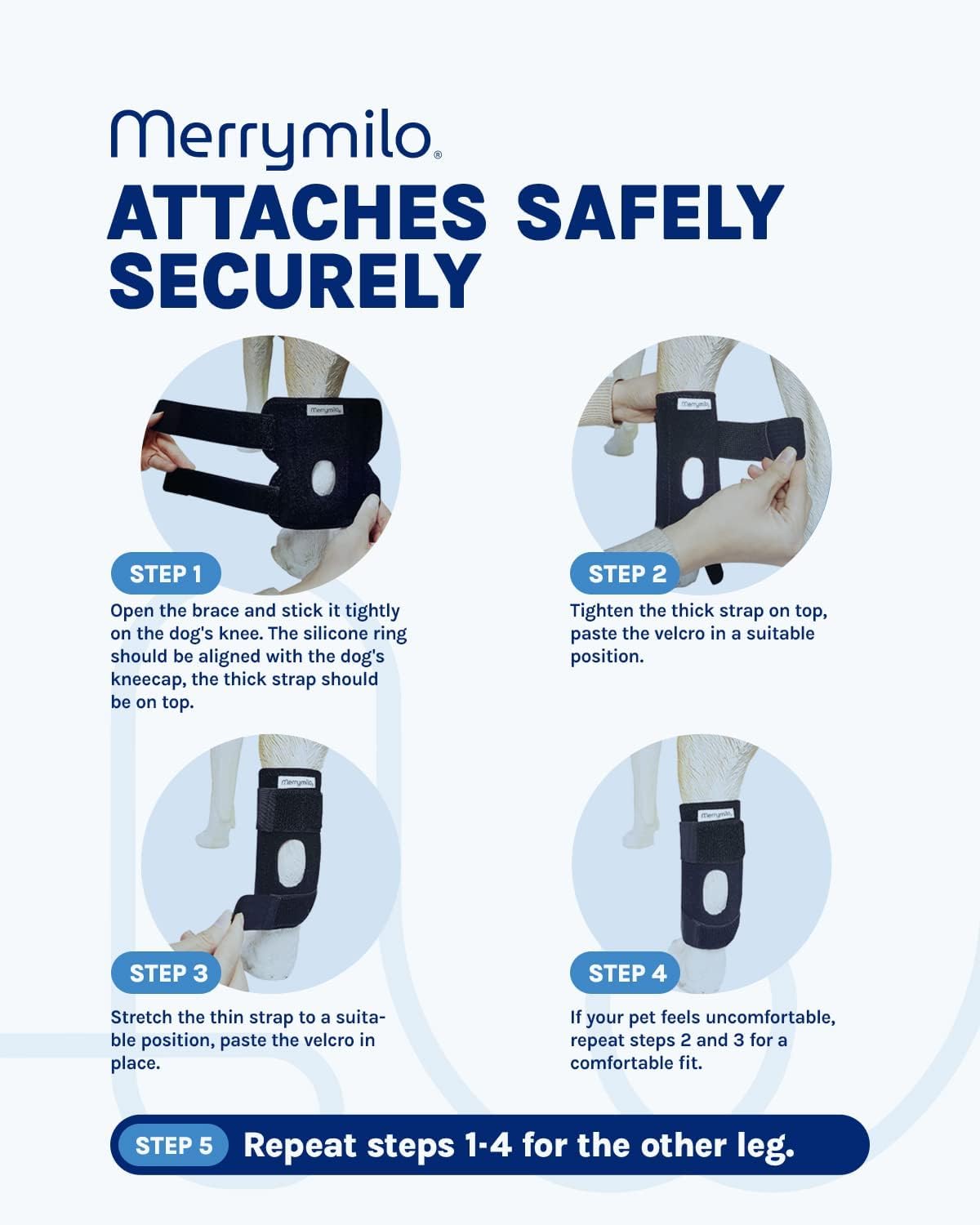 Merrymilo®

ATTACHES SAFELY SECURELY

Merrymilo

STEP 1

Open the brace and stick it tightly on the dog's knee. The silicone ring should be aligned with the dog's kneecap, the thick strap should be on top.

Merrymilo

STEP 2

Tighten the thick strap on top, paste the velcro in a suitable position.

Merrymilo

STEP 3

Stretch the thin strap to a suitable position, paste the velcro in place.

Merrymilo

STEP 4

If your pet feels uncomfortable, repeat steps 2 and 3 for a comfortable fit.

STEP 5 Repeat steps 1-4 for the other leg.