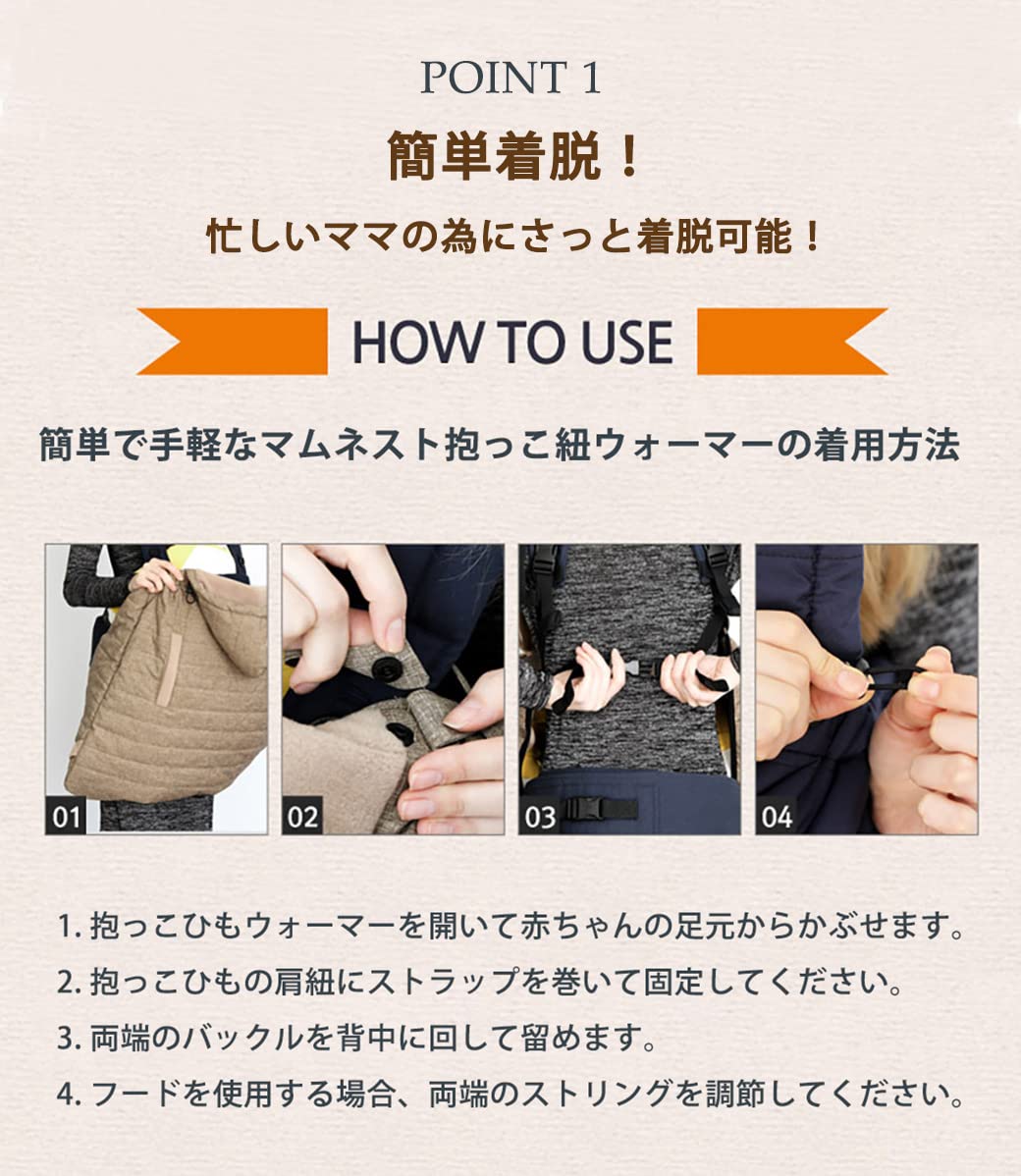 POINT 1

簡単着脱！

忙しいママの為にさっと着脱可能！

HOW TO USE

簡単で手軽なマムネスト抱っこ紐ウォーマーの着用方法

01

02

03

04

1. 抱っこひもウォーマーを開いて赤ちゃんの足元からかぶせます。

2. 抱っこひもの肩紐にストラップを巻いて固定してください。

3. 両端のバックルを背中に回して留めます。

4. フードを使用する場合、両端のストリングを調節してください。