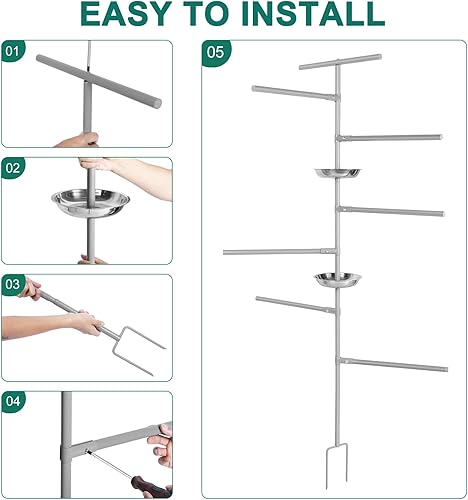 EASY TO INSTALL

01

02

03

04

05