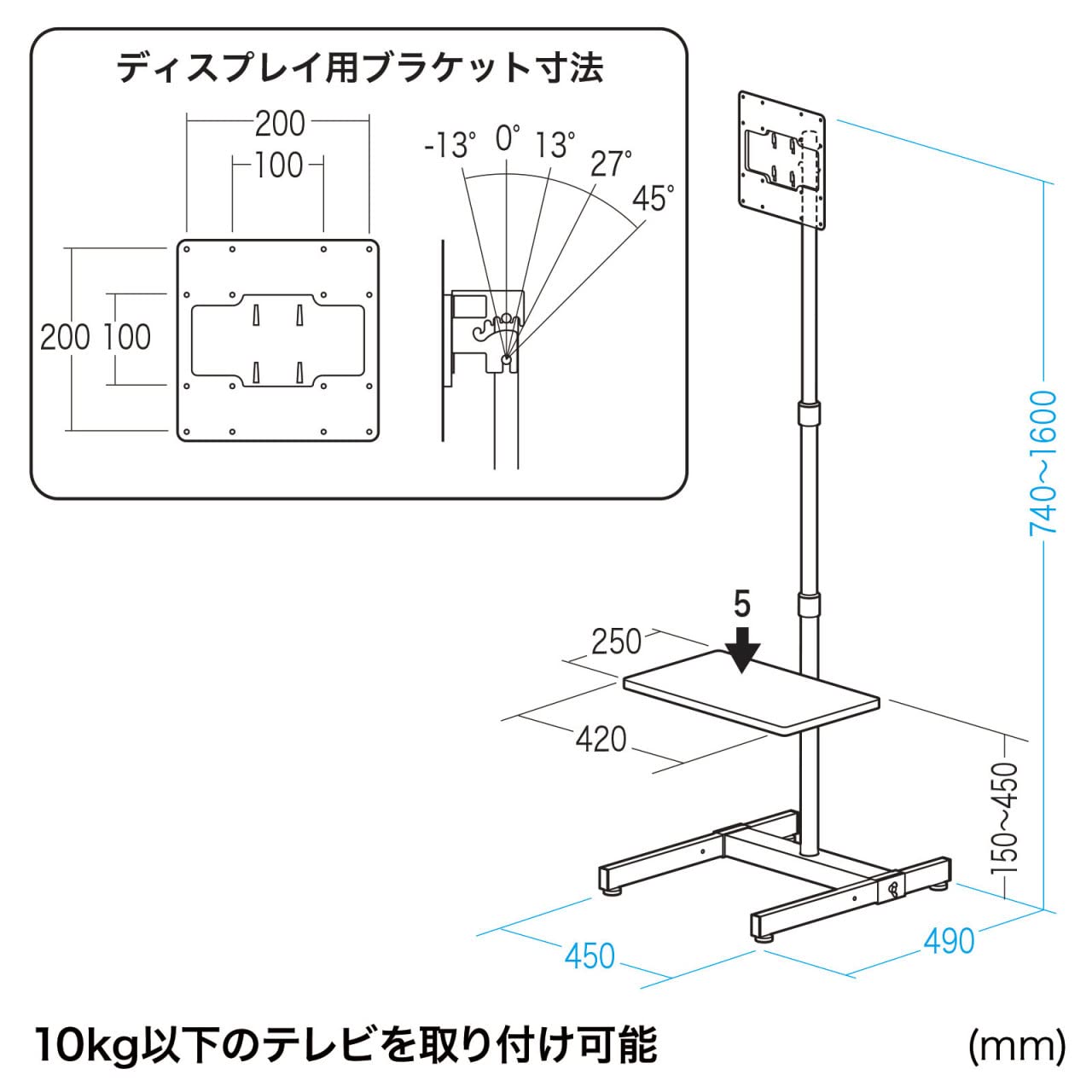 ディスプレイ用ブラケット寸法

200

100

200 100

-13° 0° 13° 27° 45°

740~1600

5

250

420

150~450

450

490

10kg以下のテレビを取り付け可能

(mm)