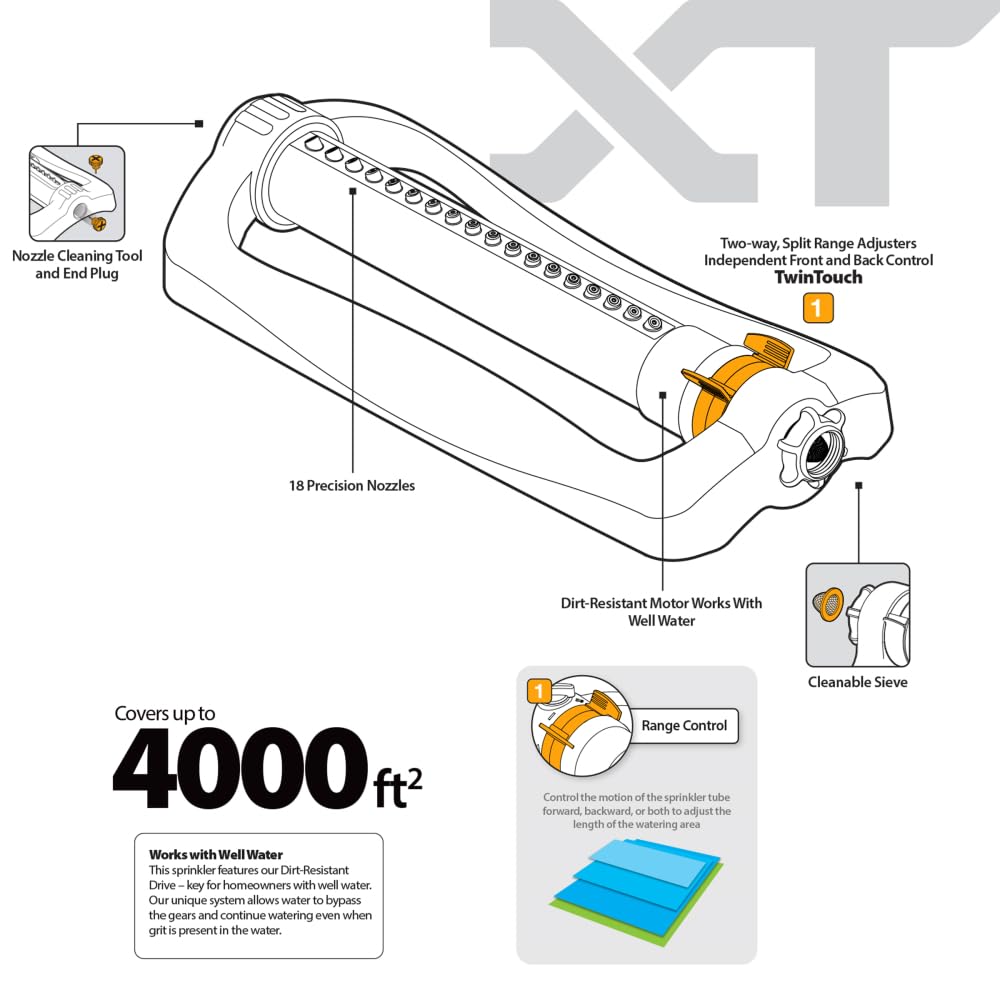 XT

Nozzle Cleaning Tool and End Plug

Two-way, Split Range Adjusters
Independent Front and Back Control
TwinTouch

1

18 Precision Nozzles

Dirt-Resistant Motor Works With Well Water

Cleanable Sieve

Covers up to
4000 ft$^2$

Works with Well Water
This sprinkler features our Dirt-Resistant Drive – key for homeowners with well water. Our unique system allows water to bypass the gears and continue watering even when grit is present in the water.

1

Range Control

Control the motion of the sprinkler tube forward, backward, or both to adjust the length of the watering area