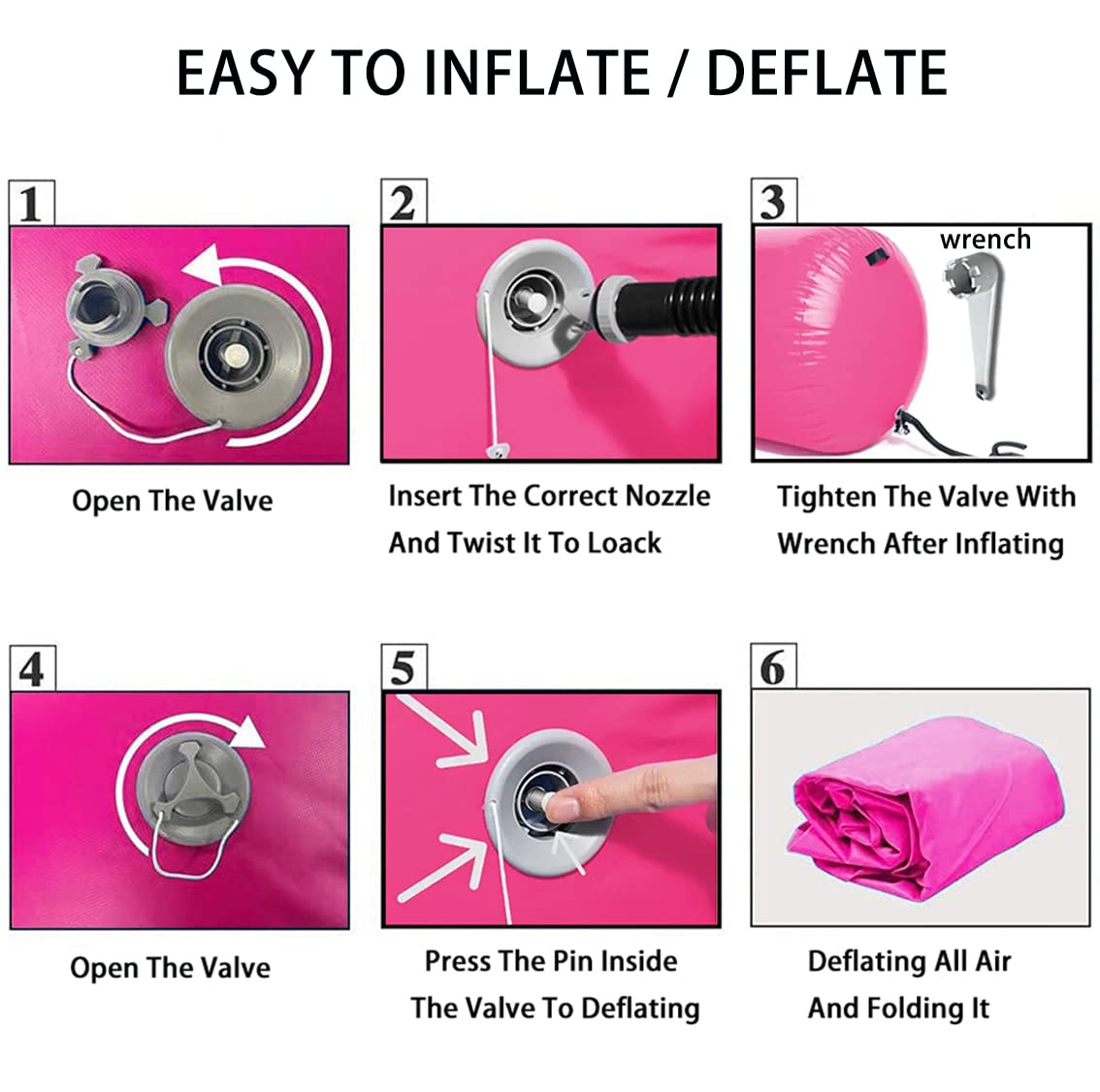 EASY TO INFLATE / DEFLATE

1

Open The Valve

2

Insert The Correct Nozzle And Twist It To Loack

3

wrench

Tighten The Valve With Wrench After Inflating

4

Open The Valve

5

Press The Pin Inside The Valve To Deflating

6

Deflating All Air And Folding It