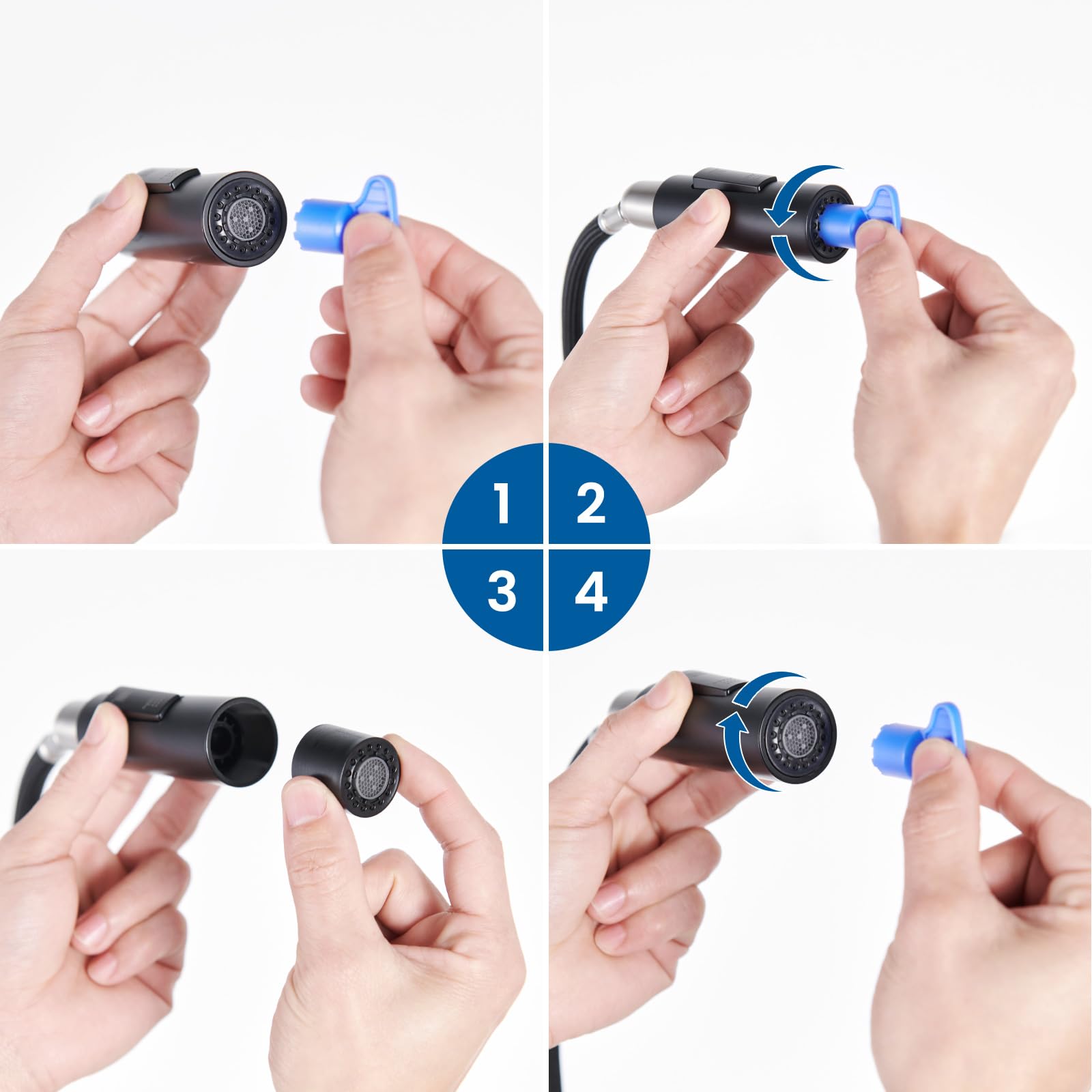 1 2
3 4