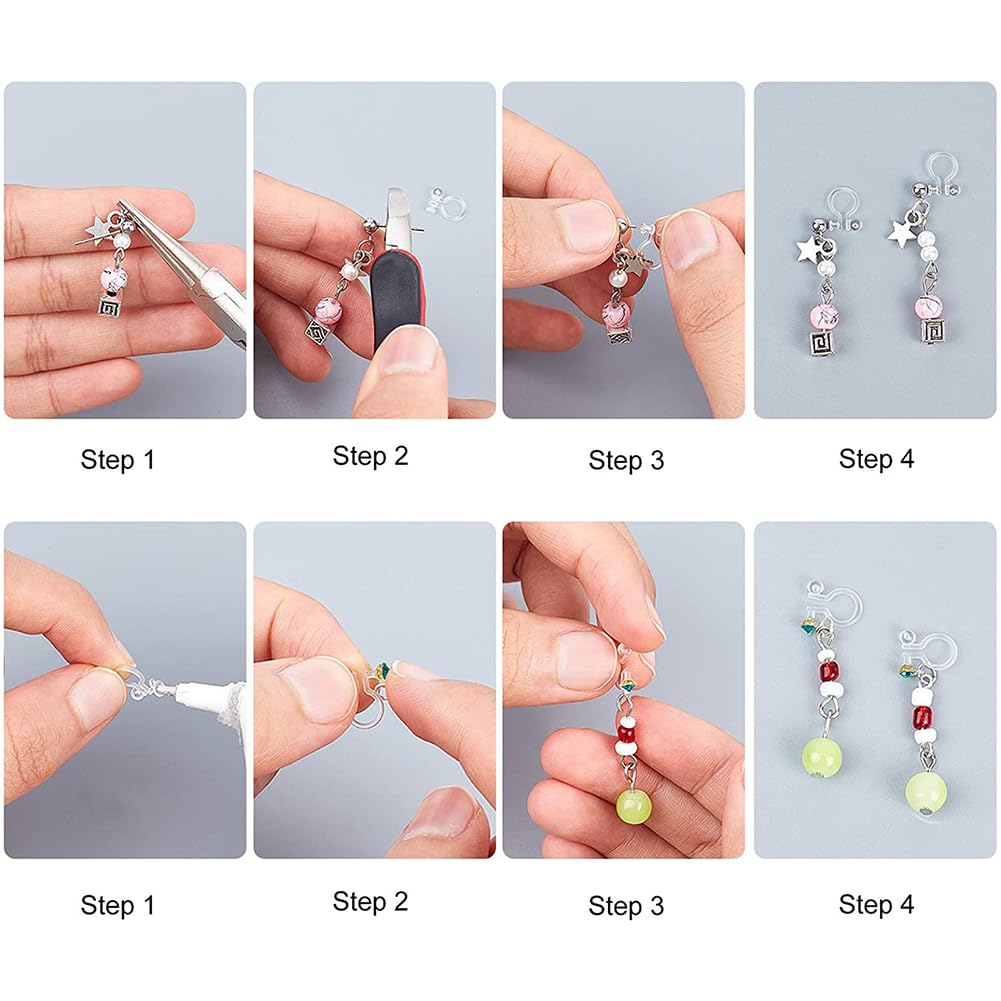 Step 1

Step 2

Step 3

Step 4

Step 1

Step 2

Step 3

Step 4