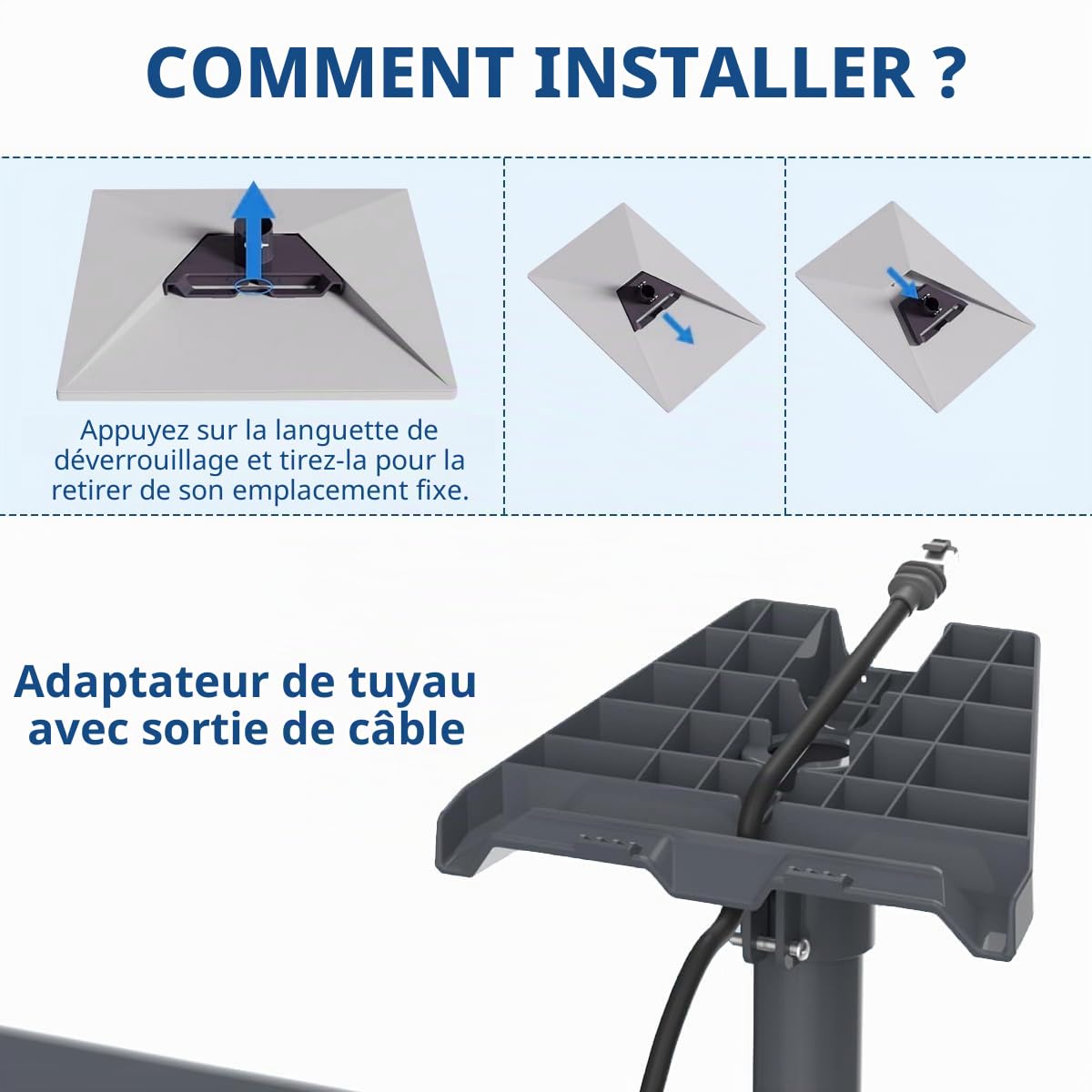 COMMENT INSTALLER ?

Appuyez sur la languette de déverrouillage et tirez-la pour la retirer de son emplacement fixe.

Adaptateur de tuyau avec sortie de câble