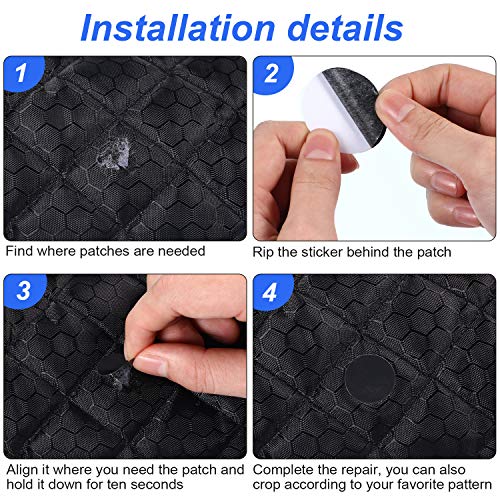 Installation details

1

Find where patches are needed

2

Rip the sticker behind the patch

3

Align it where you need the patch and hold it down for ten seconds

4

Complete the repair, you can also crop according to your favorite pattern