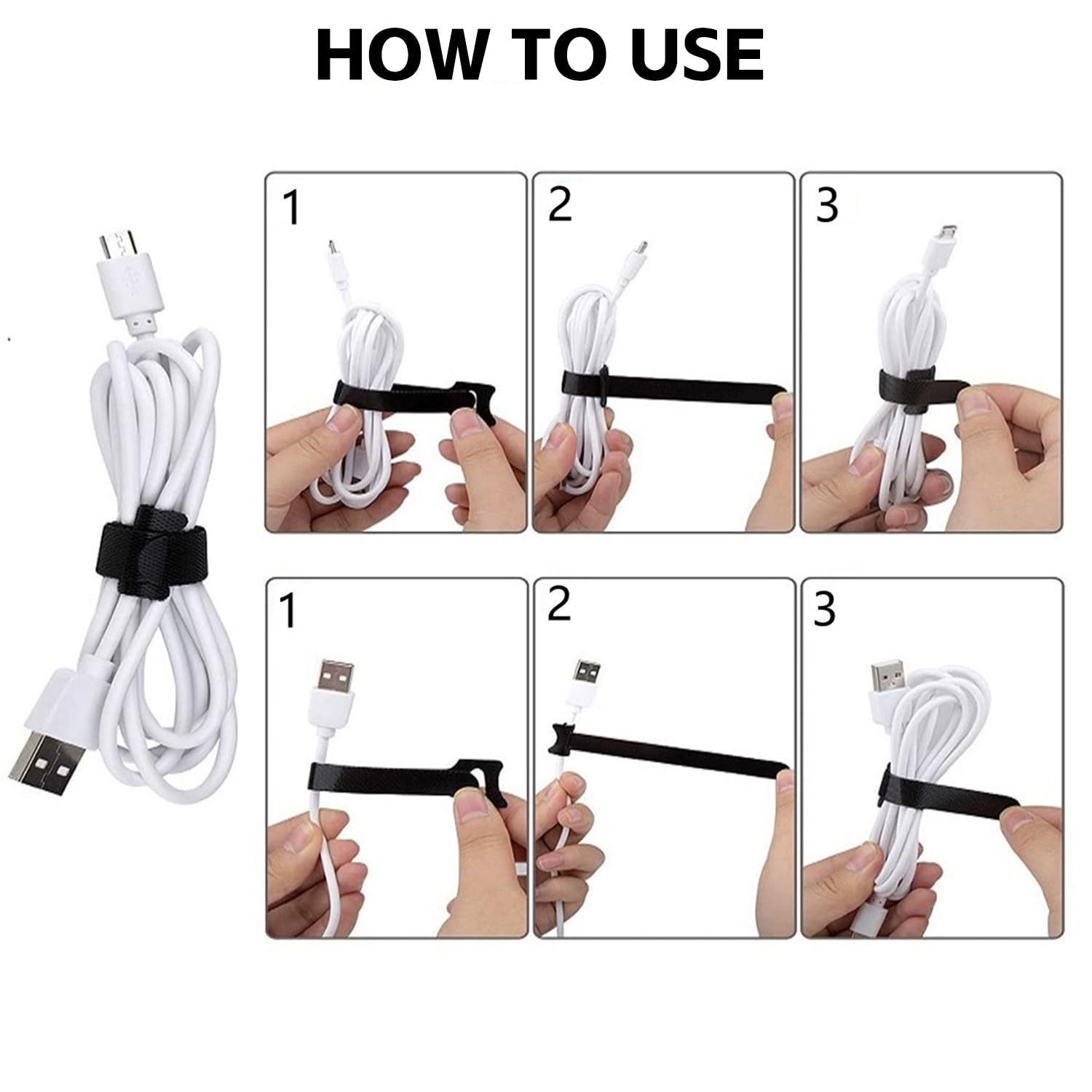 HOW TO USE

1

2

3

1

2

3