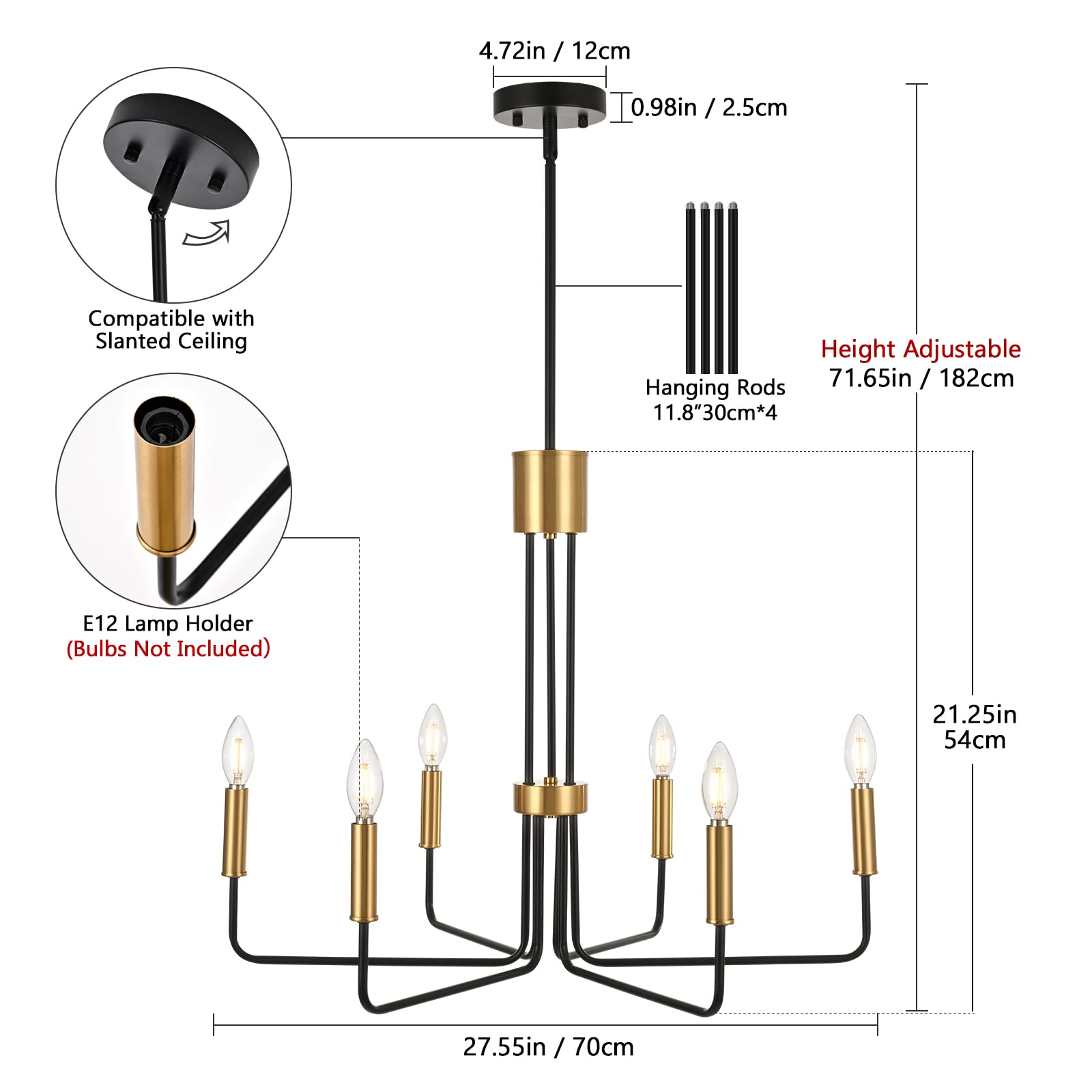 4.72in / 12cm

0.98in / 2.5cm

Compatible with Slanted Ceiling

Hanging Rods 11.8”30cm*4

Height Adjustable 71.65in / 182cm

E12 Lamp Holder (Bulbs Not Included)

21.25in 54cm

27.55in / 70cm