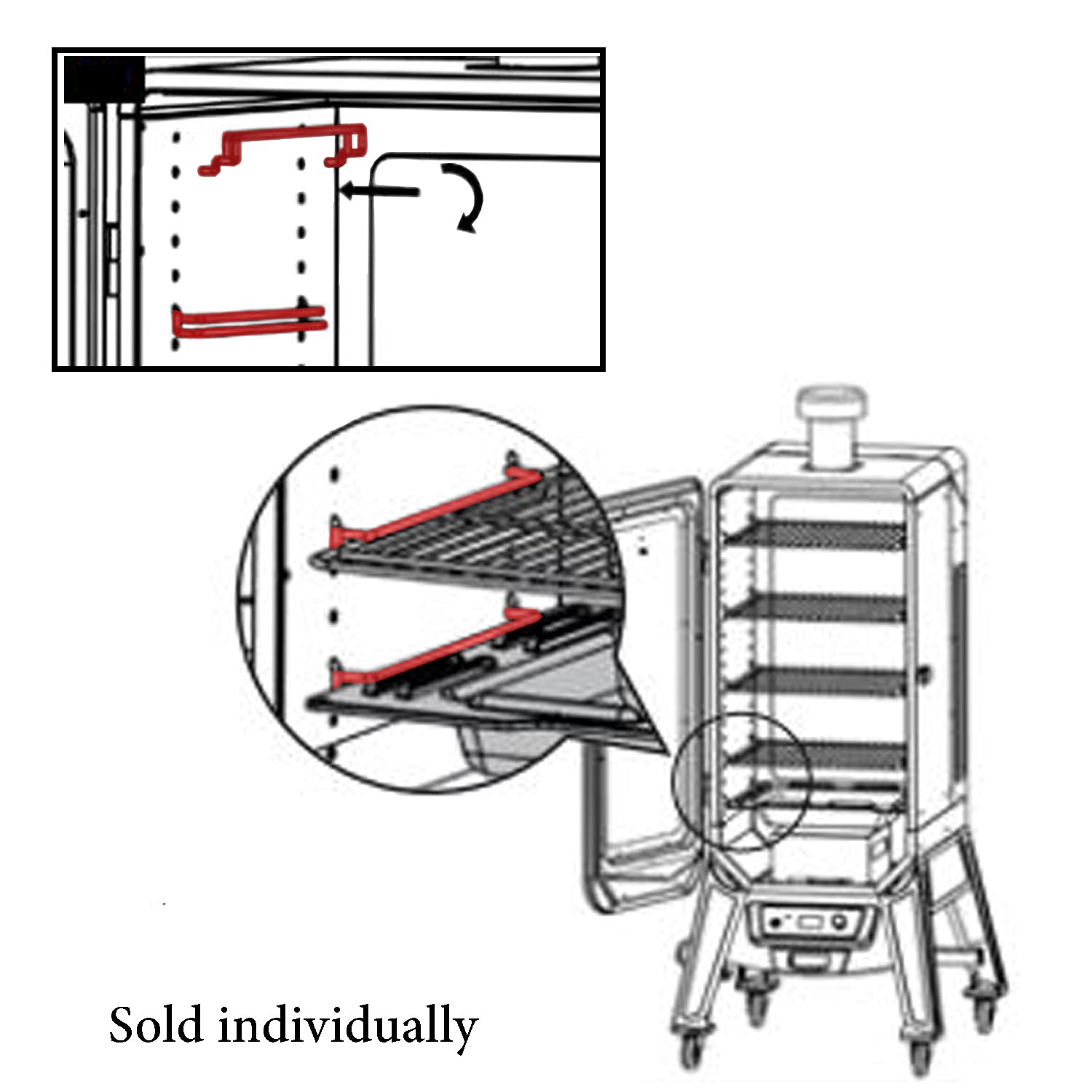 Sold individually