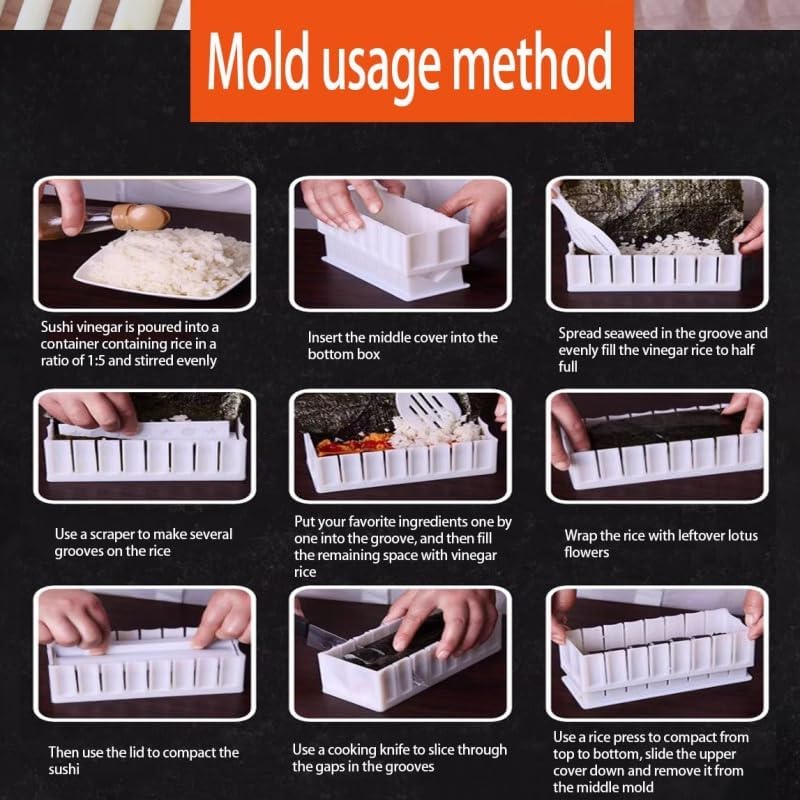 Mold usage method

Sushi vinegar is poured into a container containing rice in a ratio of 1:5 and stirred evenly

Insert the middle cover into the bottom box

Spread seaweed in the groove and evenly fill the vinegar rice to half full

Use a scraper to make several grooves on the rice

Put your favorite ingredients one by one into the groove, and then fill the remaining space with vinegar rice

Wrap the rice with leftover lotus flowers

Then use the lid to compact the sushi

Use a cooking knife to slice through the gaps in the grooves

Use a rice press to compact from top to bottom, slide the upper cover down and remove it from the middle mold