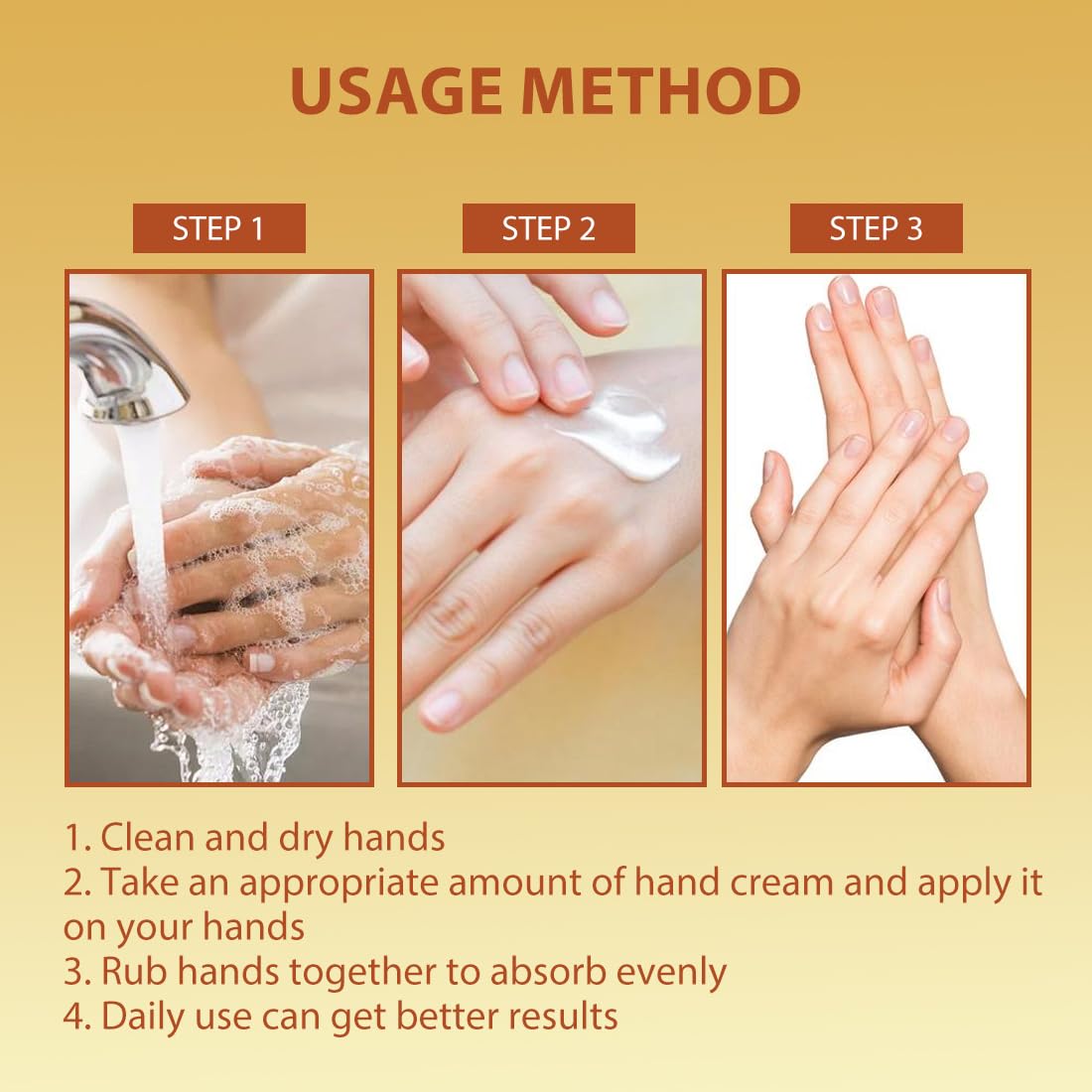 USAGE METHOD

STEP 1

STEP 2

STEP 3

1. Clean and dry hands
2. Take an appropriate amount of hand cream and apply it on your hands
3. Rub hands together to absorb evenly
4. Daily use can get better results