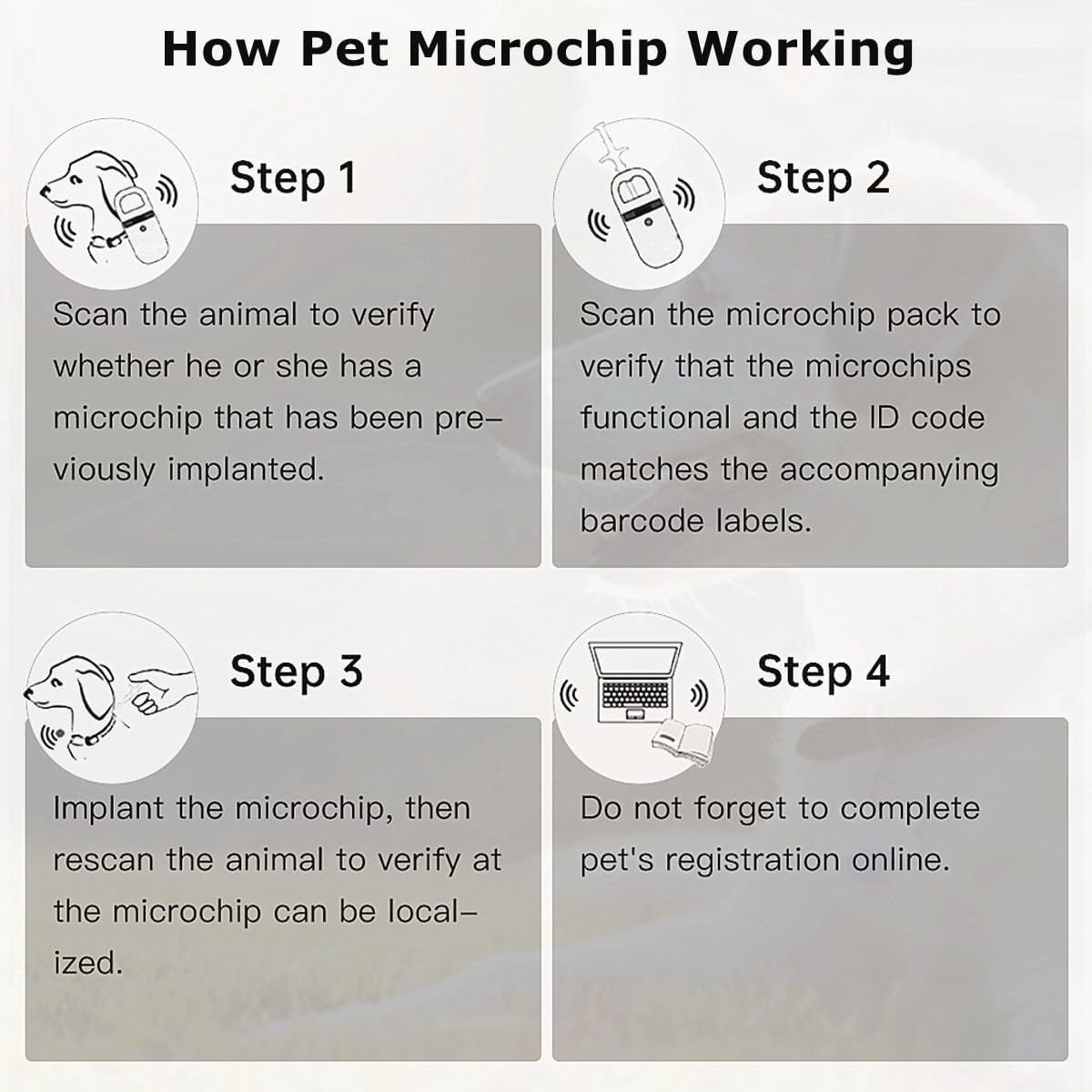 How Pet Microchip Working

Step 1

Scan the animal to verify whether he or she has a microchip that has been previously implanted.

Step 2

Scan the microchip pack to verify that the microchips functional and the ID code matches the accompanying barcode labels.

Step 3

Implant the microchip, then rescan the animal to verify at the microchip can be localized.

Step 4

Do not forget to complete pet's registration online.