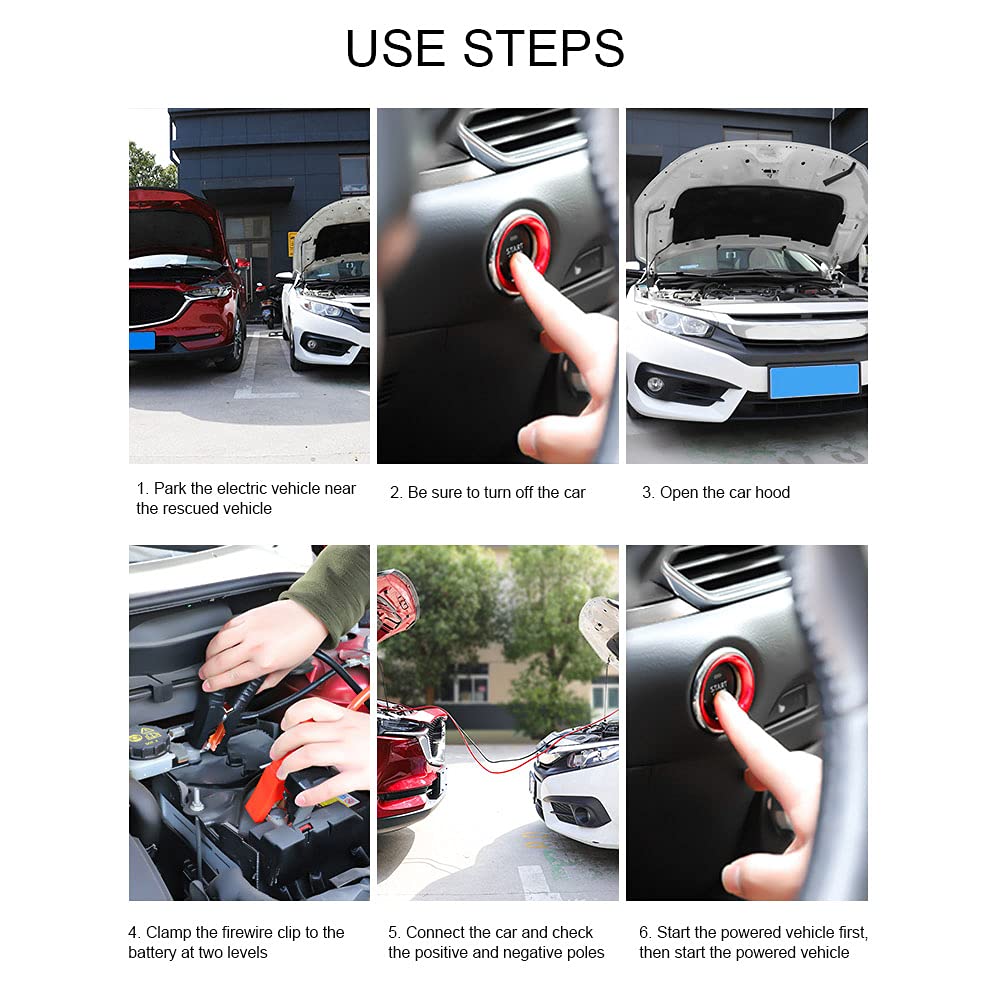 USE STEPS

START

1. Park the electric vehicle near the rescued vehicle

2. Be sure to turn off the car

3. Open the car hood

START

4. Clamp the firewire clip to the battery at two levels

5. Connect the car and check the positive and negative poles

6. Start the powered vehicle first, then start the powered vehicle