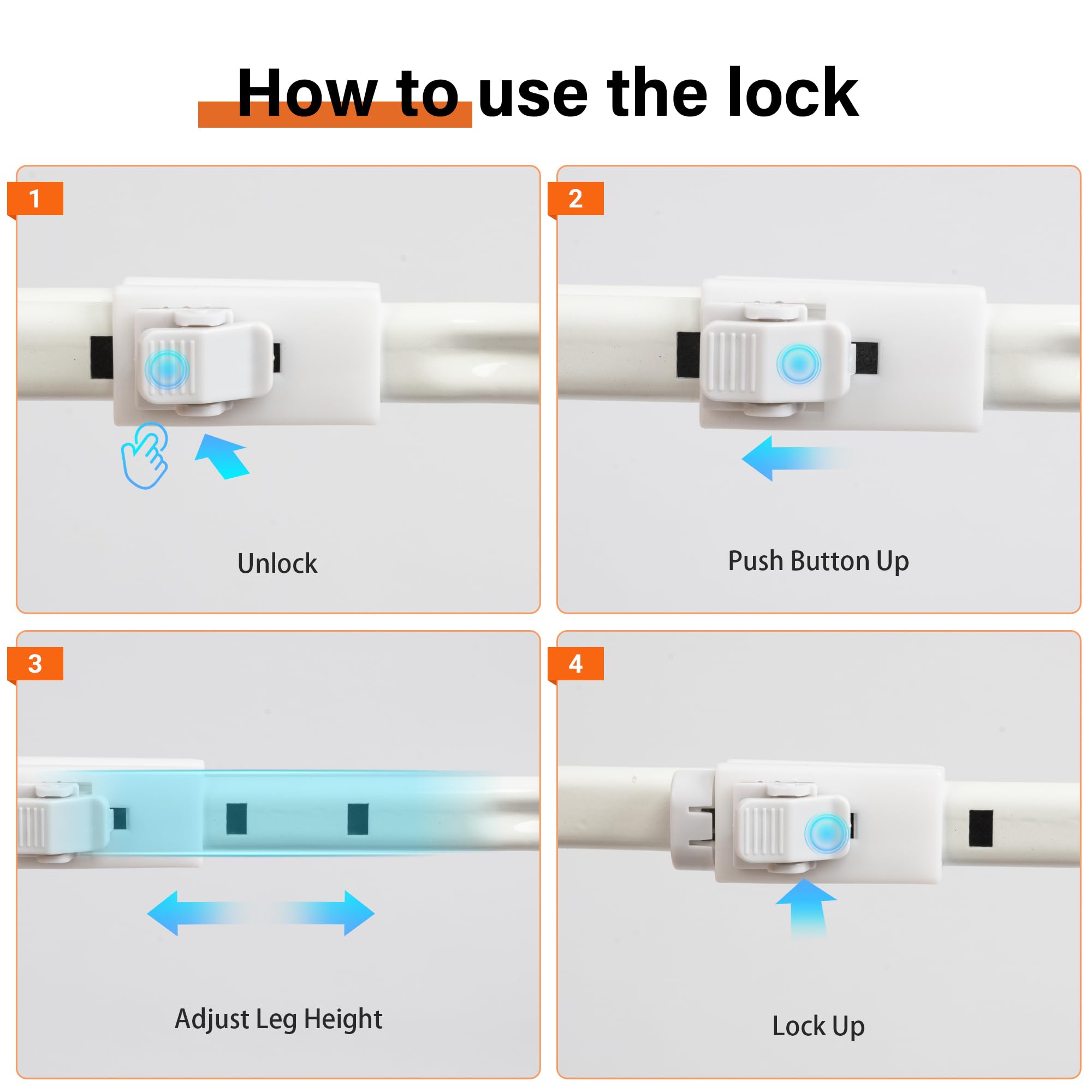 How to use the lock

1

Unlock

2

Push Button Up

3

Adjust Leg Height

4

Lock Up