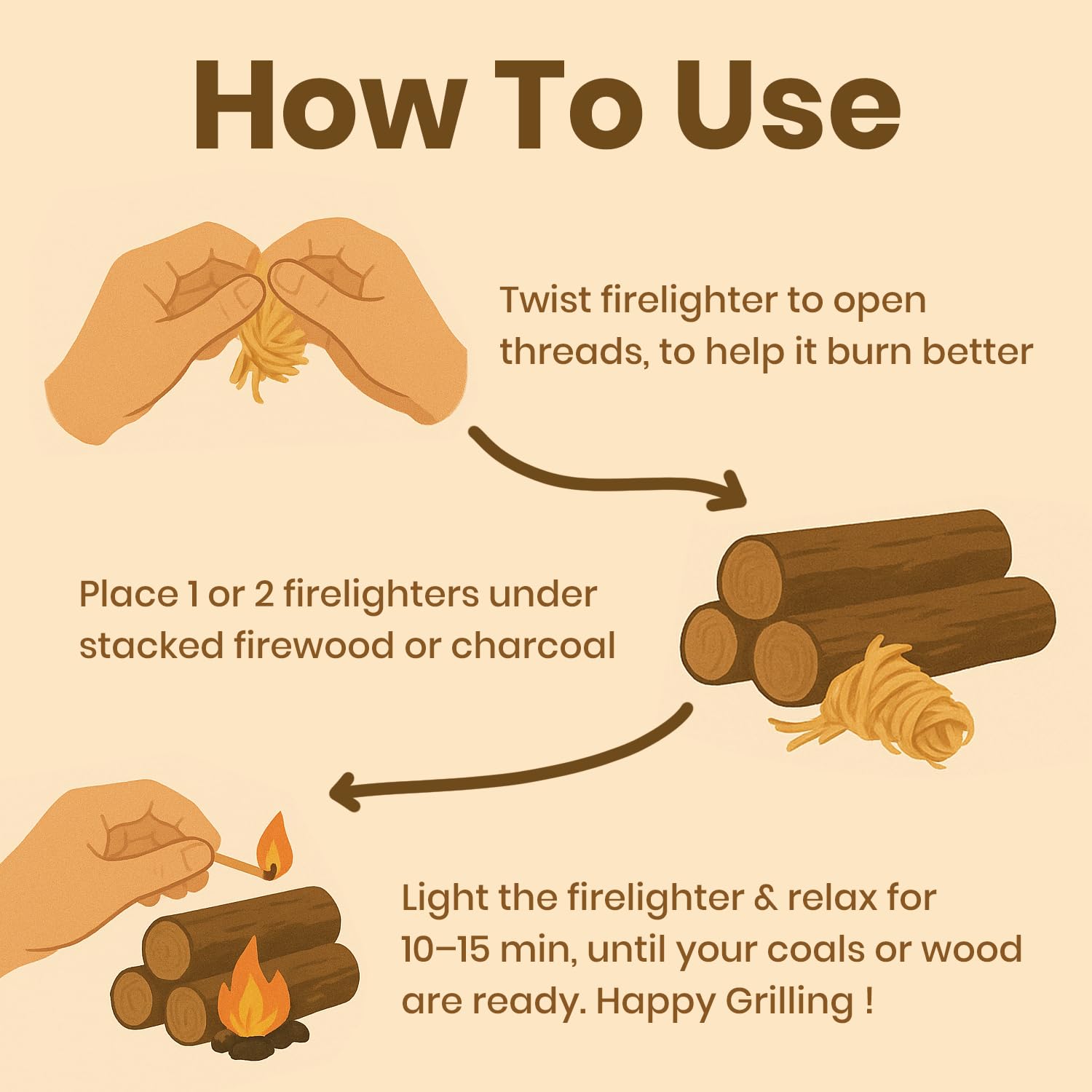 How To Use

Twist firelighter to open threads, to help it burn better

Place 1 or 2 firelighters under stacked firewood or charcoal

Light the firelighter & relax for 10–15 min, until your coals or wood are ready. Happy Grilling !