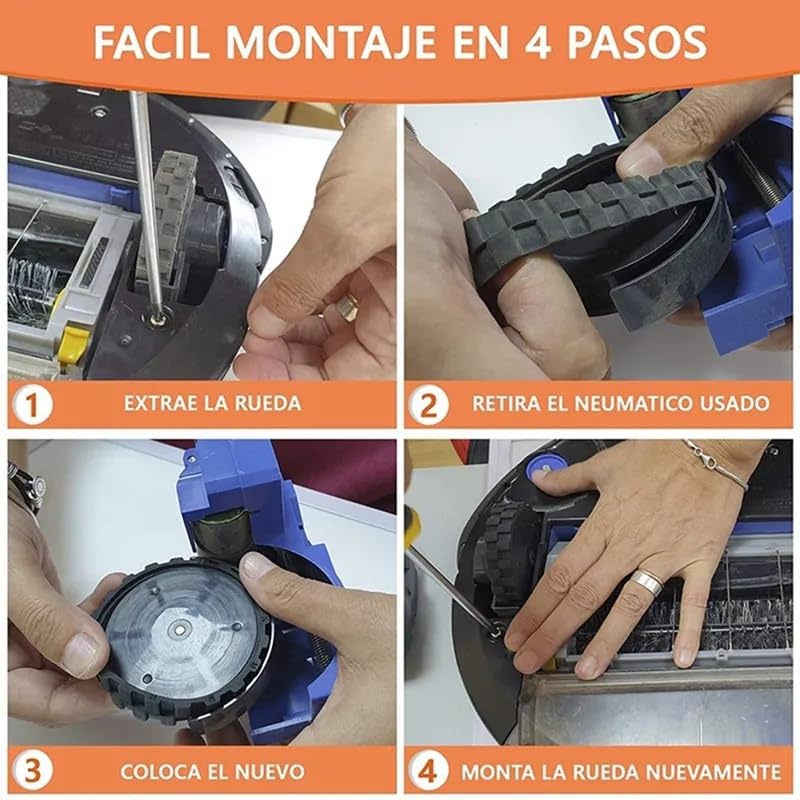 FACIL MONTAJE EN 4 PASOS

1 EXTRAE LA RUEDA

2 RETIRA EL NEUMATICO USADO

3 COLOCA EL NUEVO

4 MONTA LA RUEDA NUEVAMENTE