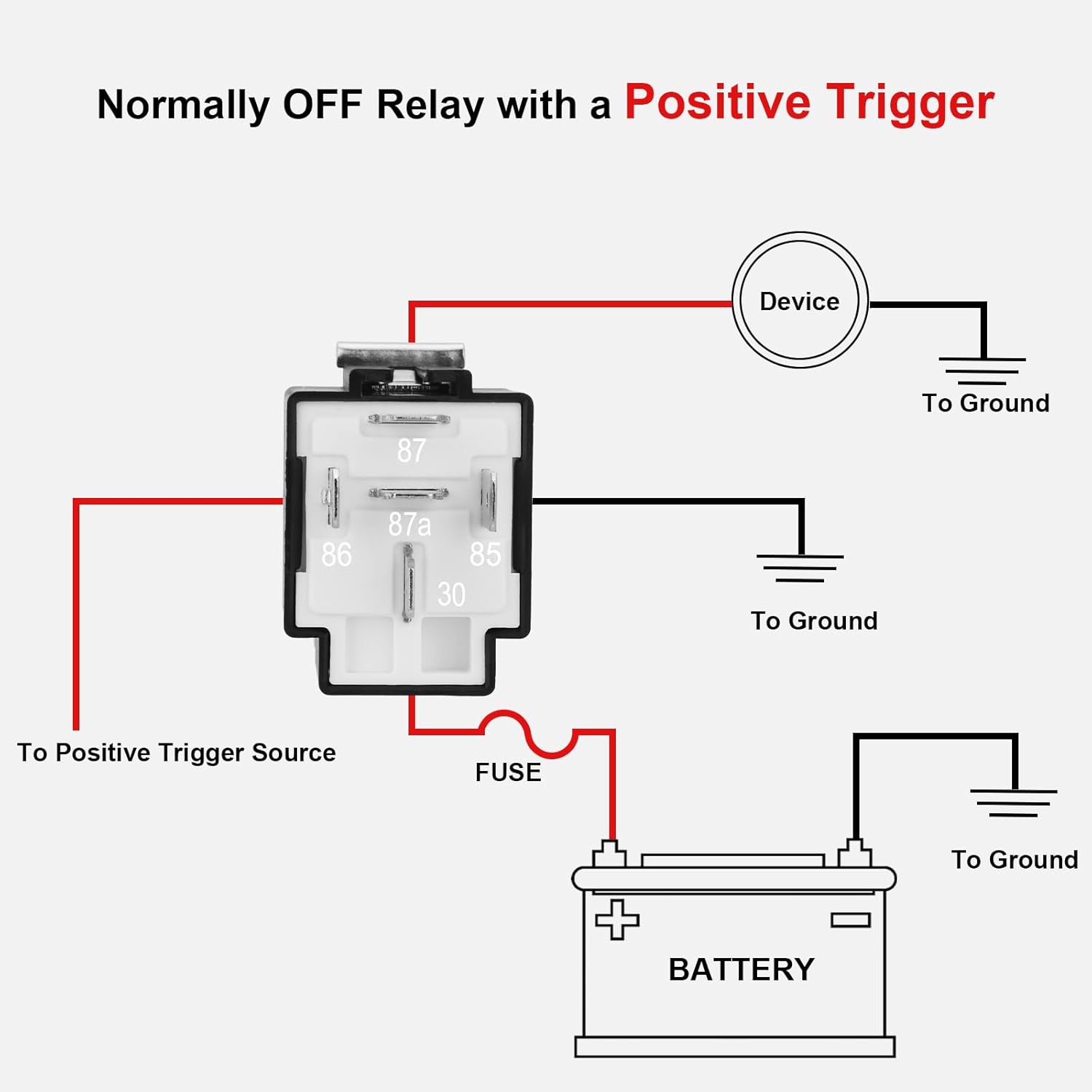 Normally OFF Relay with a Positive Trigger

Device

To Ground

87

87a

86

85

30

To Ground

To Positive Trigger Source

FUSE

To Ground

BATTERY