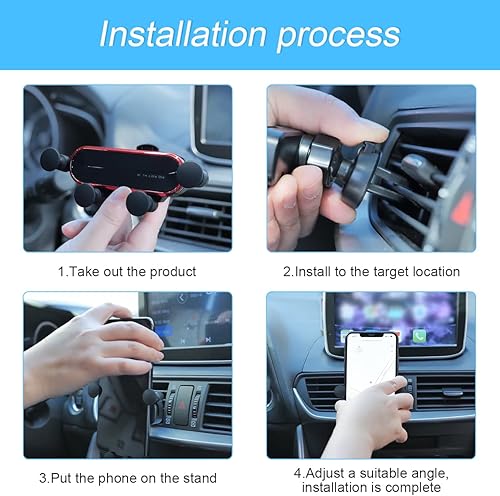 Installation process

1.Take out the product

2.Install to the target location

3.Put the phone on the stand

4.Adjust a suitable angle, installation is complete