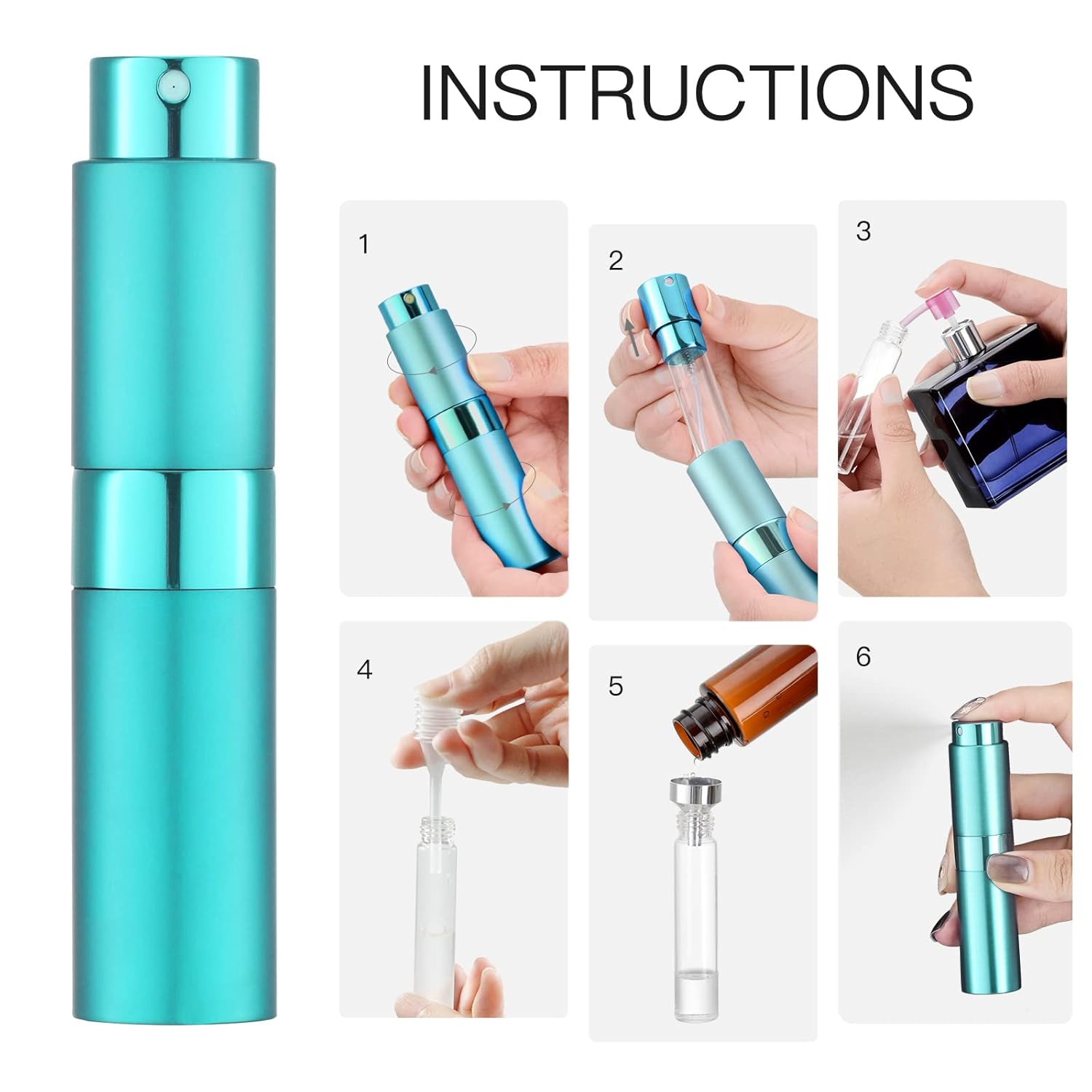 INSTRUCTIONS

1

2

3

4

5

6