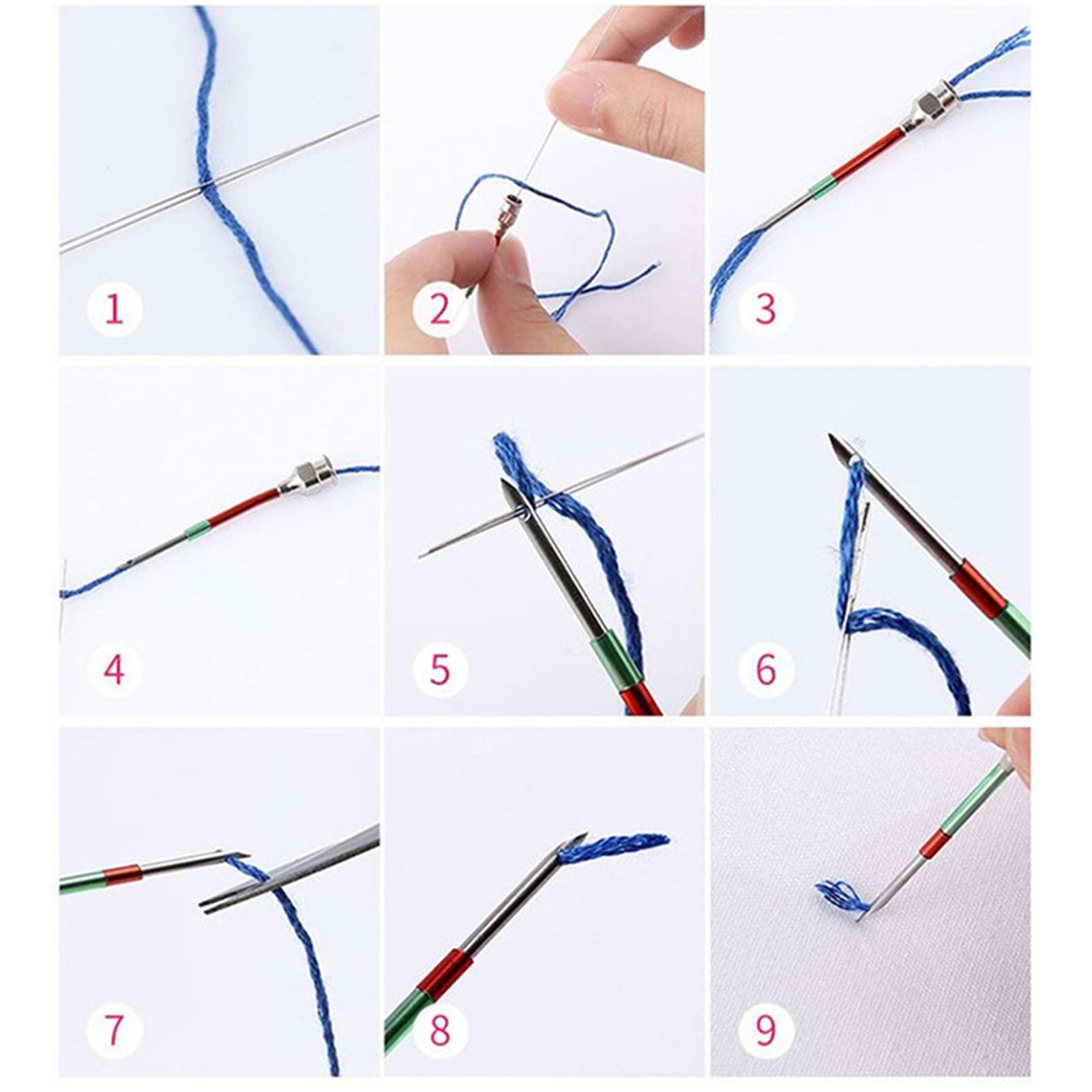 1

2

3

4

5

6

7

8

9