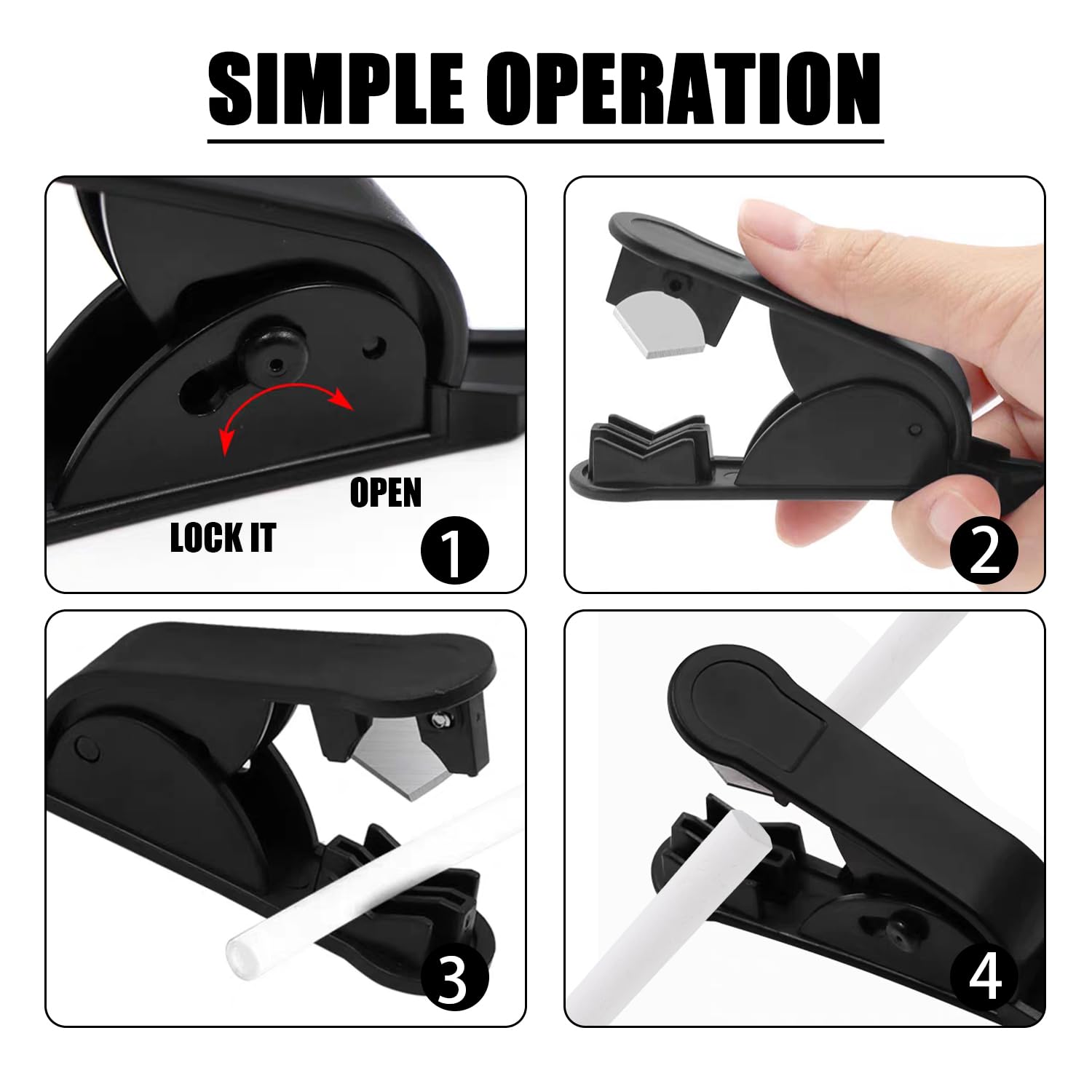 SIMPLE OPERATION

OPEN

LOCK IT

1

2

3

4