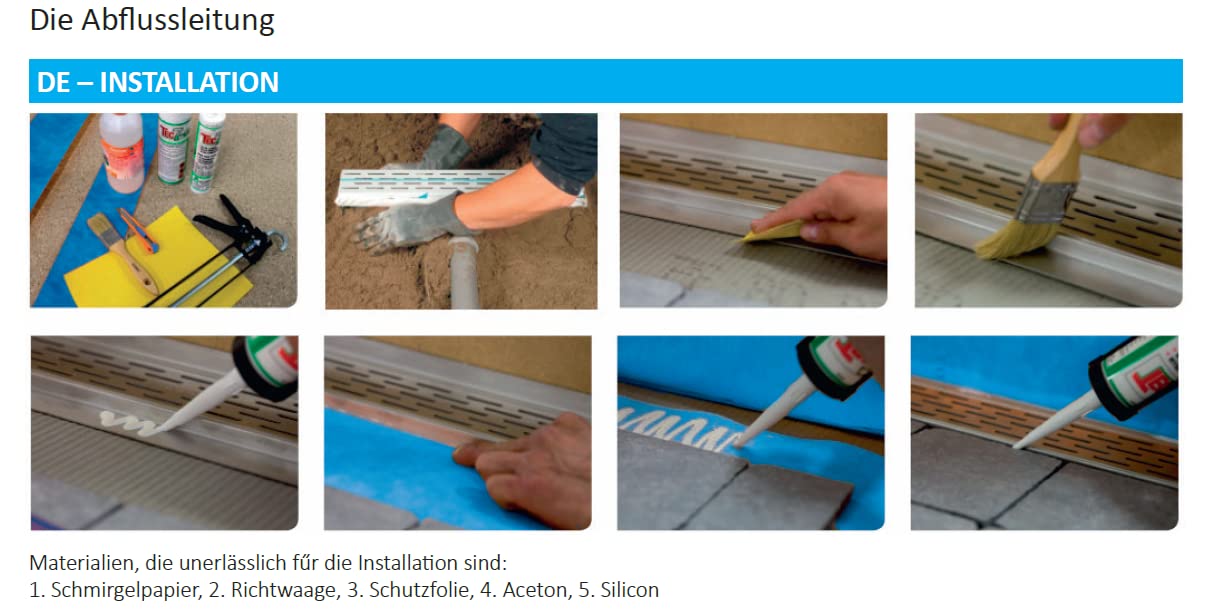 Die Abflussleitung

DE – INSTALLATION

Materialien, die unerlässlich fűr die Installation sind:
1. Schmirgelpapier, 2. Richtwaage, 3. Schutzfolie, 4. Aceton, 5. Silicon