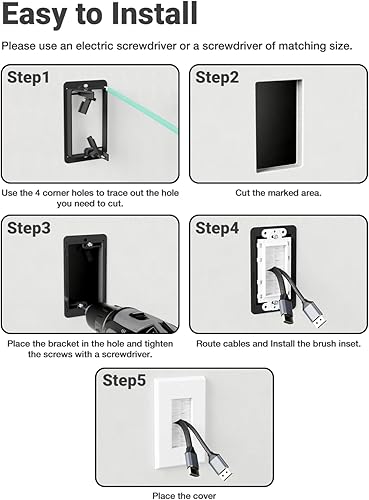 Easy to Install

Please use an electric screwdriver or a screwdriver of matching size.

Step1

Use the 4 corner holes to trace out the hole you need to cut.

Step2

Cut the marked area.

Step3

Place the bracket in the hole and tighten the screws with a screwdriver.

Step4

Route cables and Install the brush inset.

Step5

Place the cover