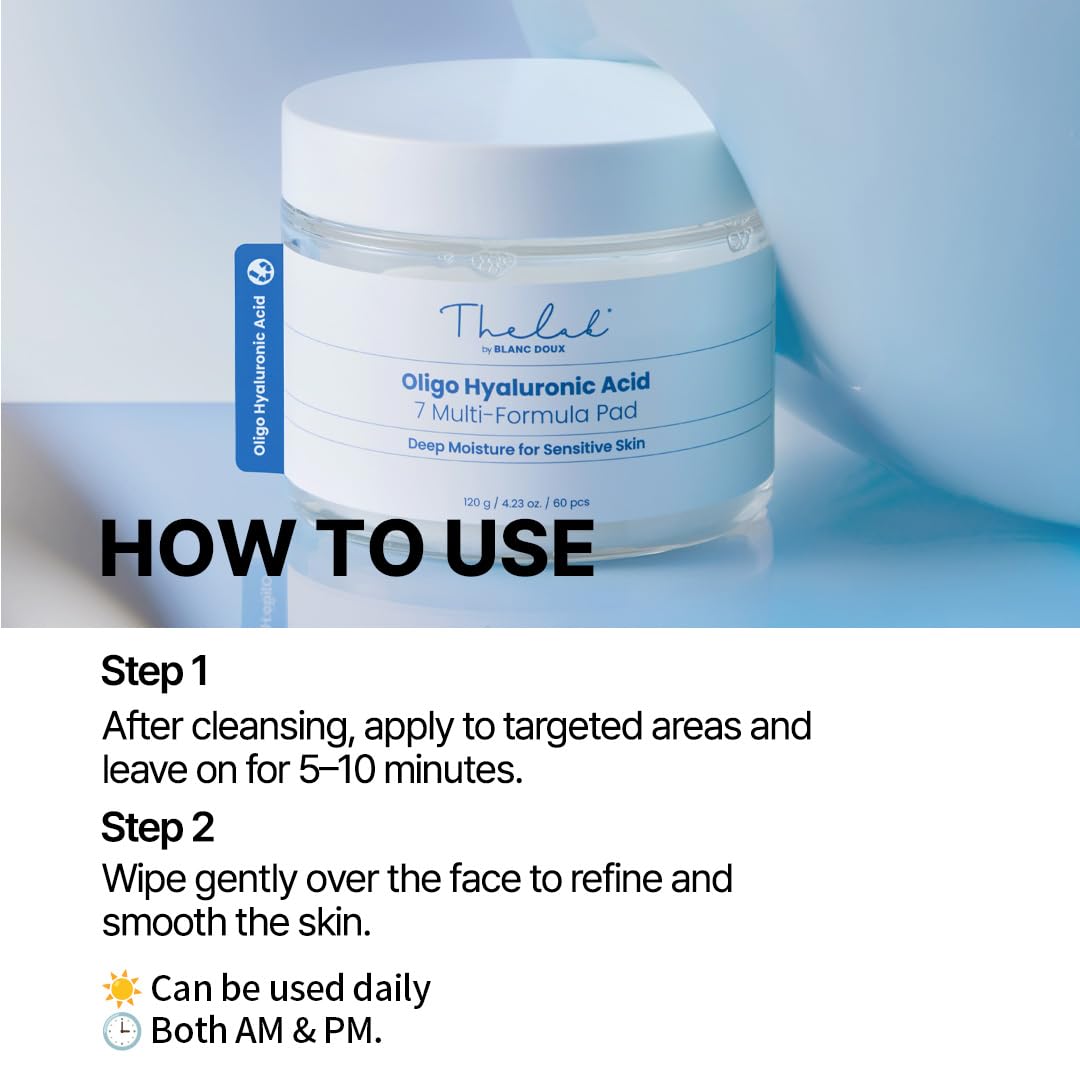 Oligo Hyaluronic Acid

Thelab
by BLANC DOUX
Oligo Hyaluronic Acid
7 Multi-Formula Pad
Deep Moisture for Sensitive Skin
120 g / 4.23 oz. / 60 pcs

HOW TO USE

Step 1
After cleansing, apply to targeted areas and leave on for 5–10 minutes.

Step 2
Wipe gently over the face to refine and smooth the skin.

☀️ Can be used daily
🕒 Both AM & PM.