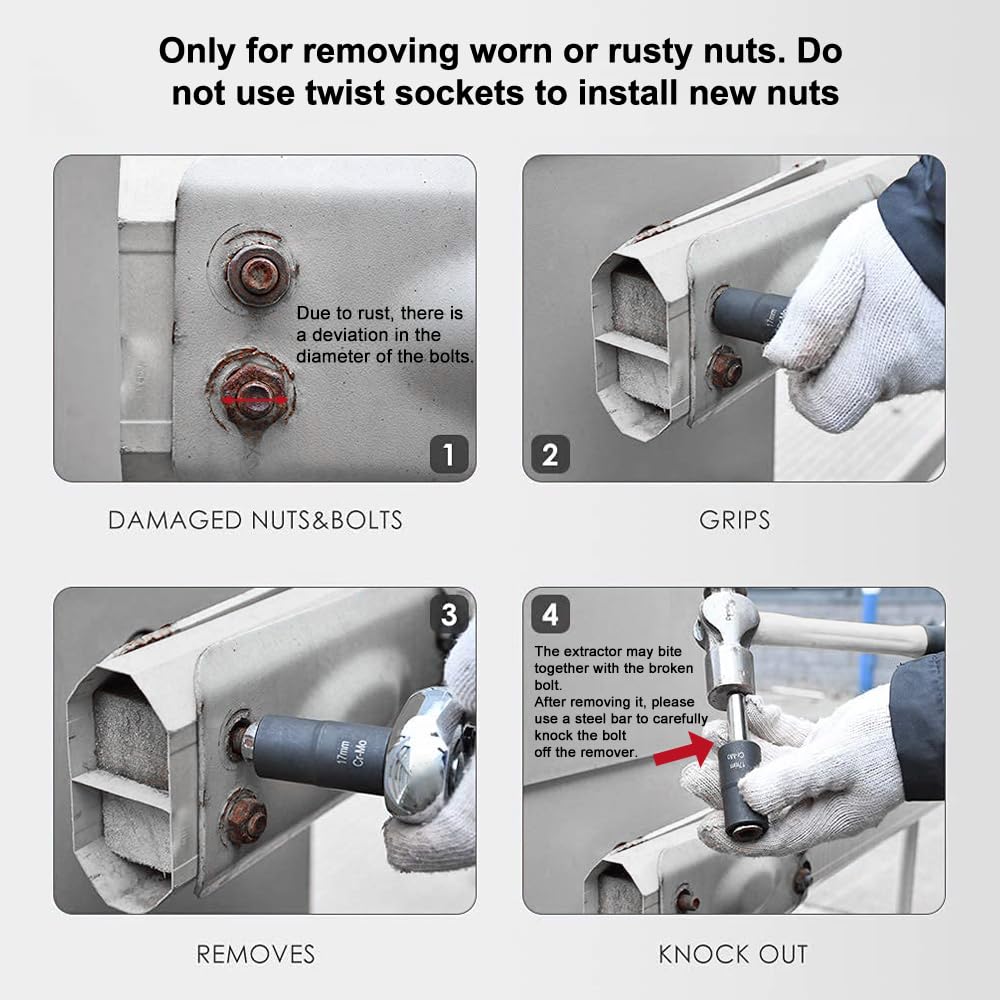 Only for removing worn or rusty nuts. Do not use twist sockets to install new nuts

Due to rust, there is a deviation in the diameter of the bolts.

1

DAMAGED NUTS&BOLTS

17mm

2

GRIPS

3

17mm Cr-Mo

REMOVES

4

The extractor may bite together with the broken bolt.
After removing it, please use a steel bar to carefully knock the bolt off the remover.

17mm Cr-Mo

KNOCK OUT