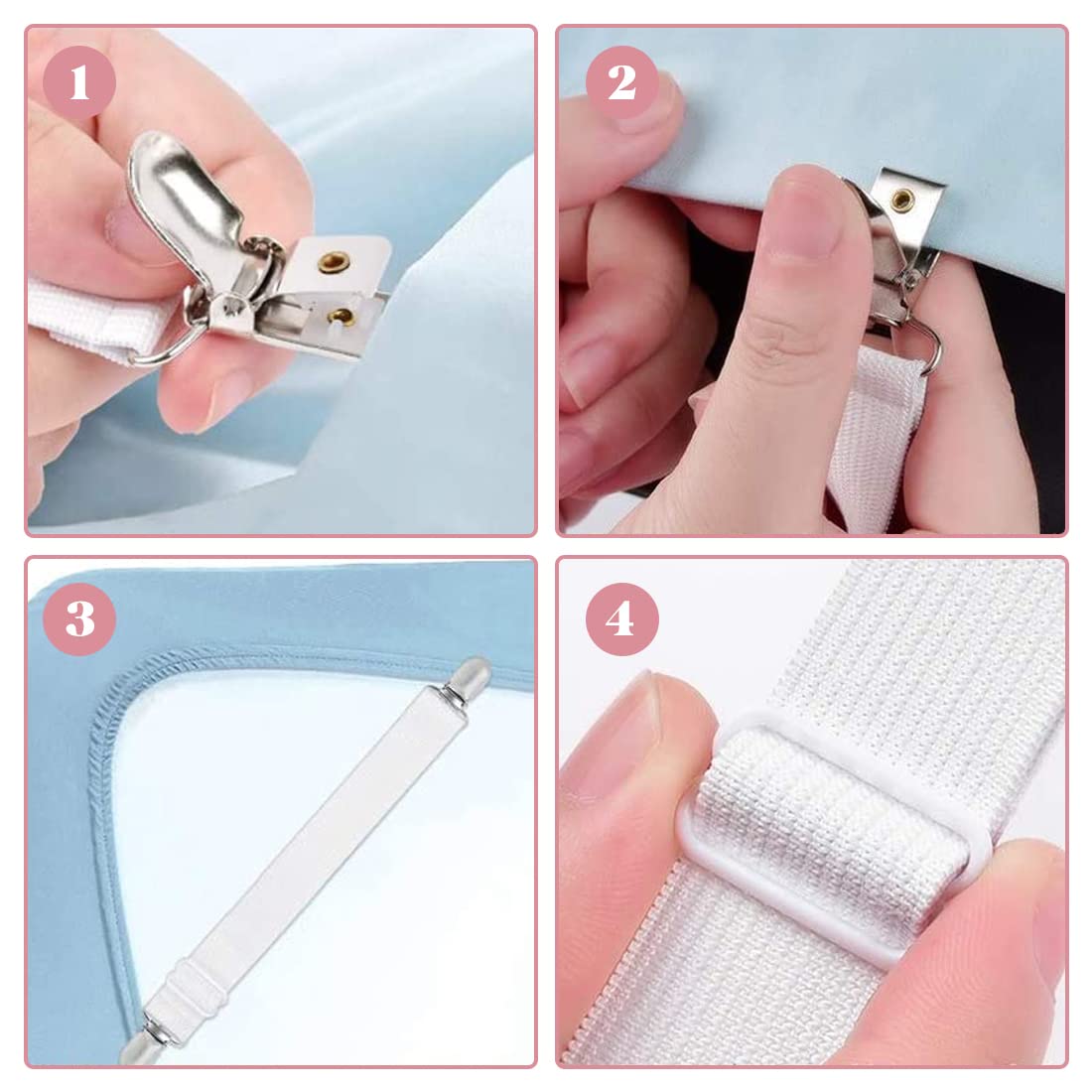 1

2

3

4