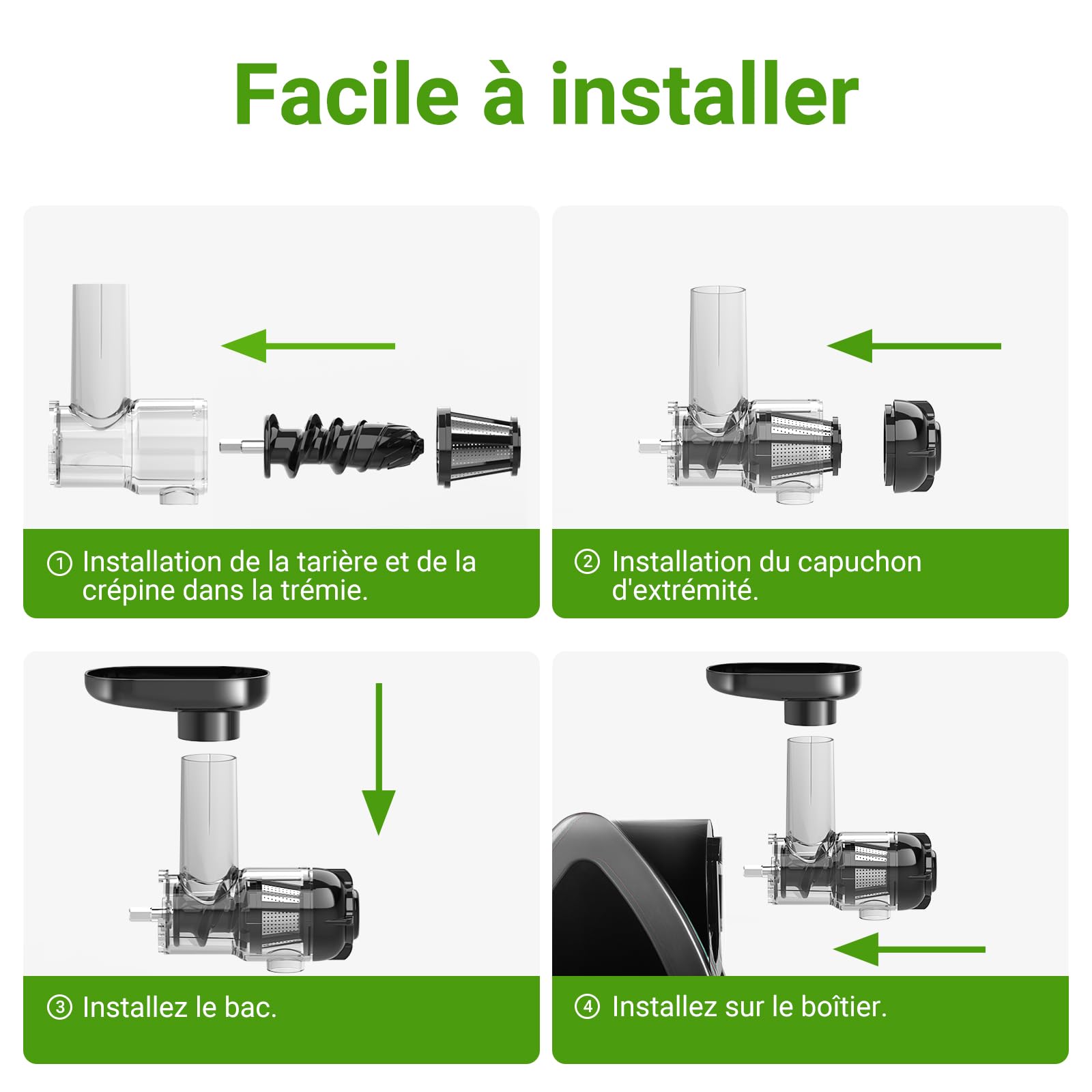 Facile à installer

① Installation de la tarière et de la crépine dans la trémie.

② Installation du capuchon d'extrémité.

③ Installez le bac.

④ Installez sur le boîtier.