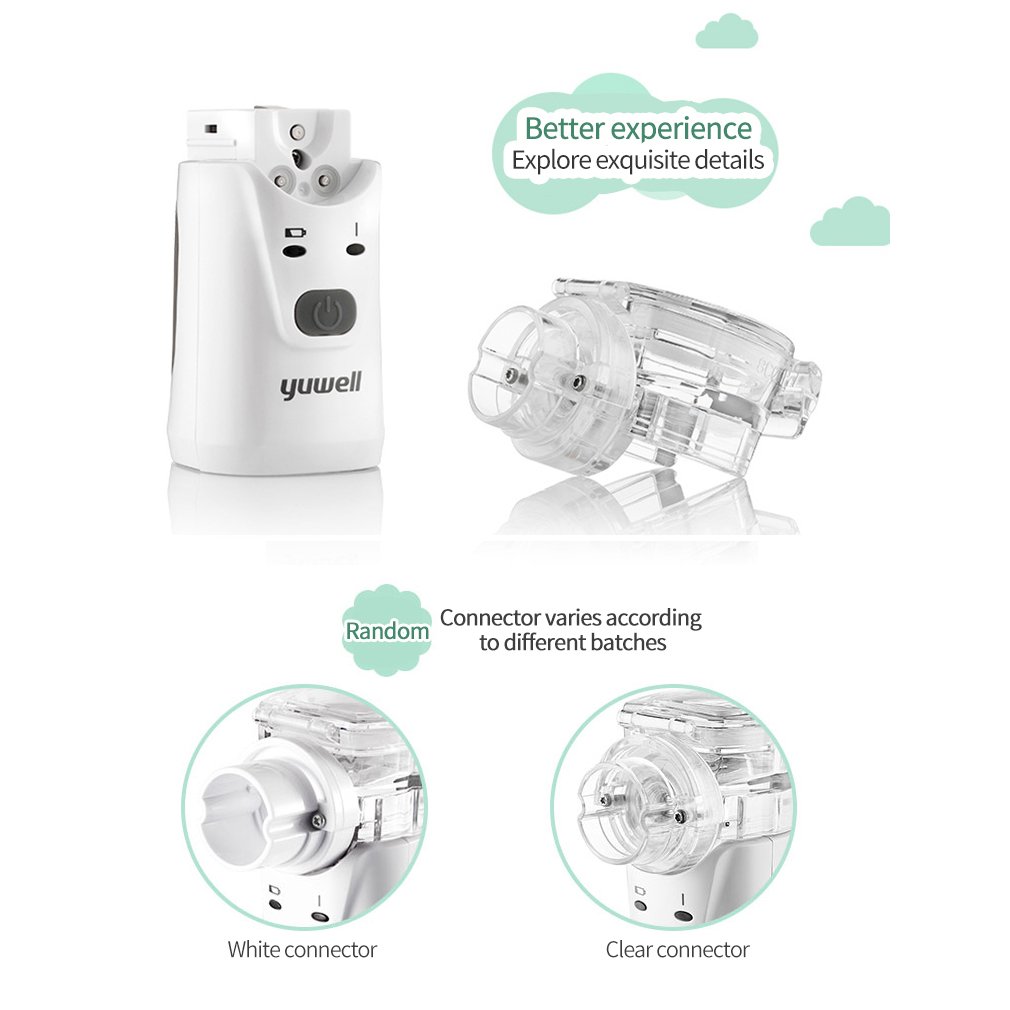 Better experience
Explore exquisite details

yuwell

Random

Connector varies according to different batches

White connector

Clear connector