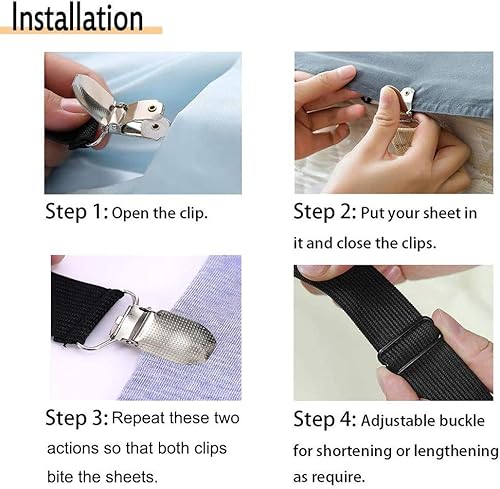 Installation

Step 1: Open the clip.

Step 2: Put your sheet in it and close the clips.

Step 3: Repeat these two actions so that both clips bite the sheets.

Step 4: Adjustable buckle for shortening or lengthening as require.