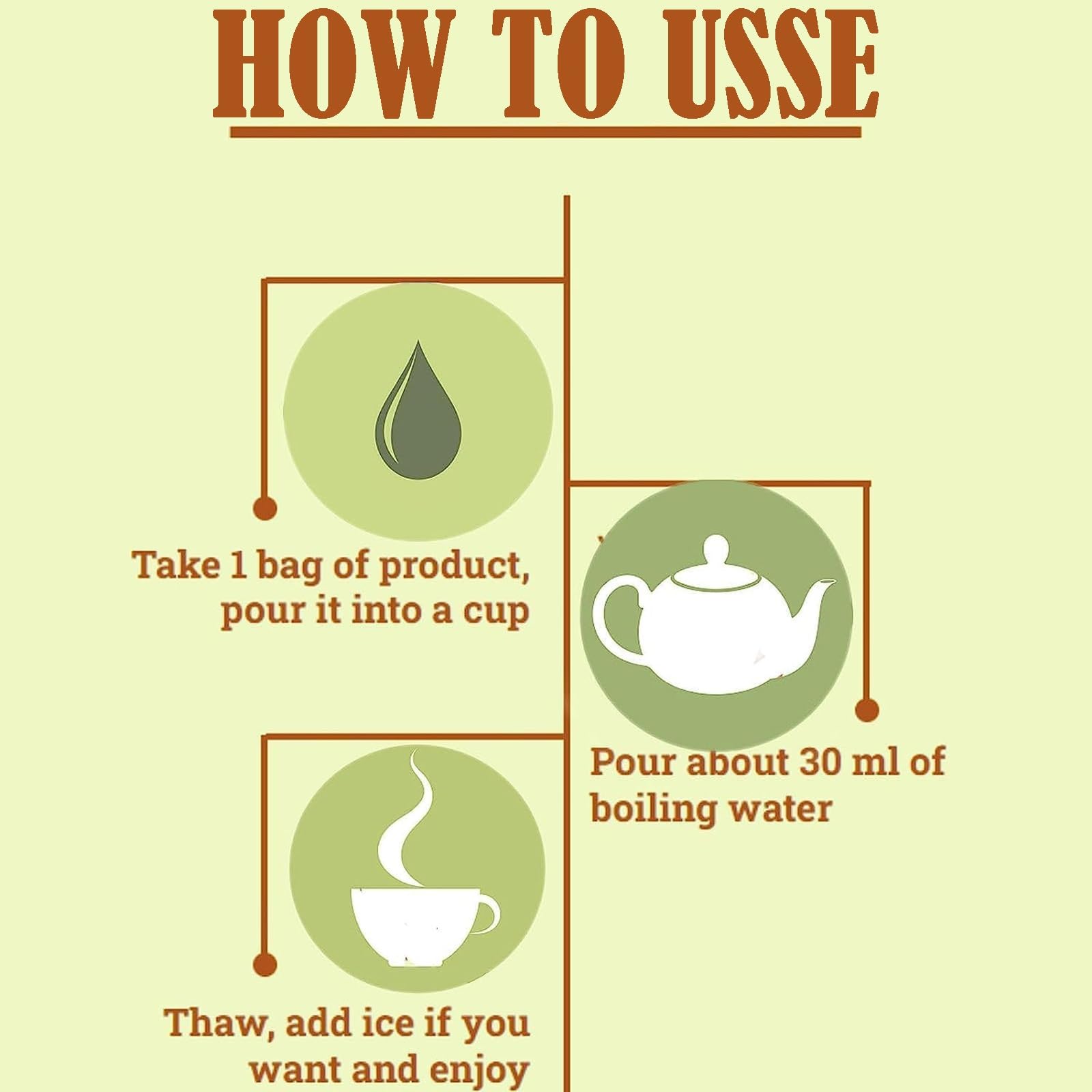 HOW TO USSE

Take 1 bag of product, pour it into a cup

Pour about 30 ml of boiling water

Thaw, add ice if you want and enjoy