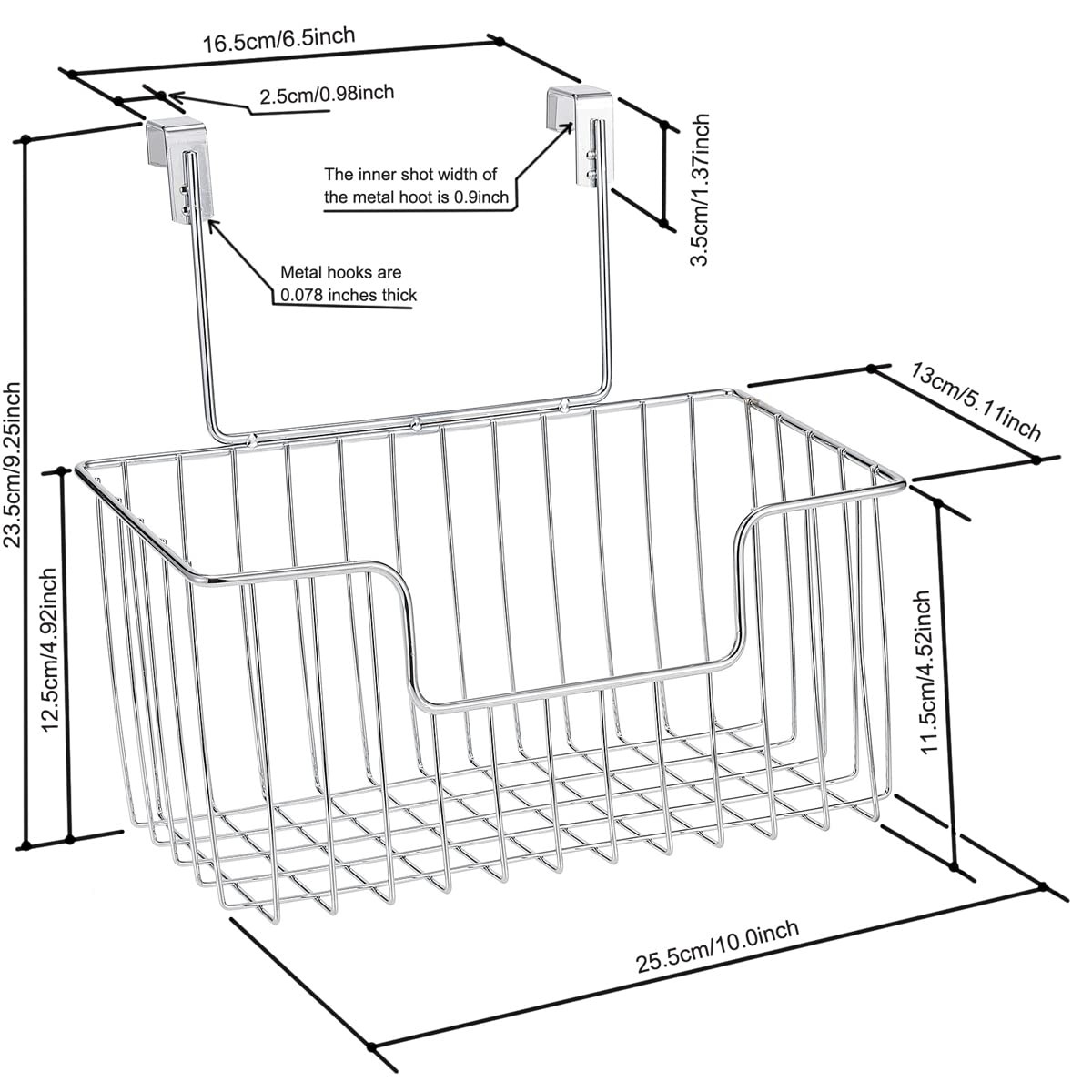 16.5cm/6.5inch

2.5cm/0.98inch

The inner shot width of the metal hoot is 0.9inch

3.5cm/1.37inch

Metal hooks are 0.078 inches thick

23.5cm/9.25inch

13cm/5.11inch

12.5cm/4.92inch

11.5cm/4.52inch

25.5cm/10.0inch