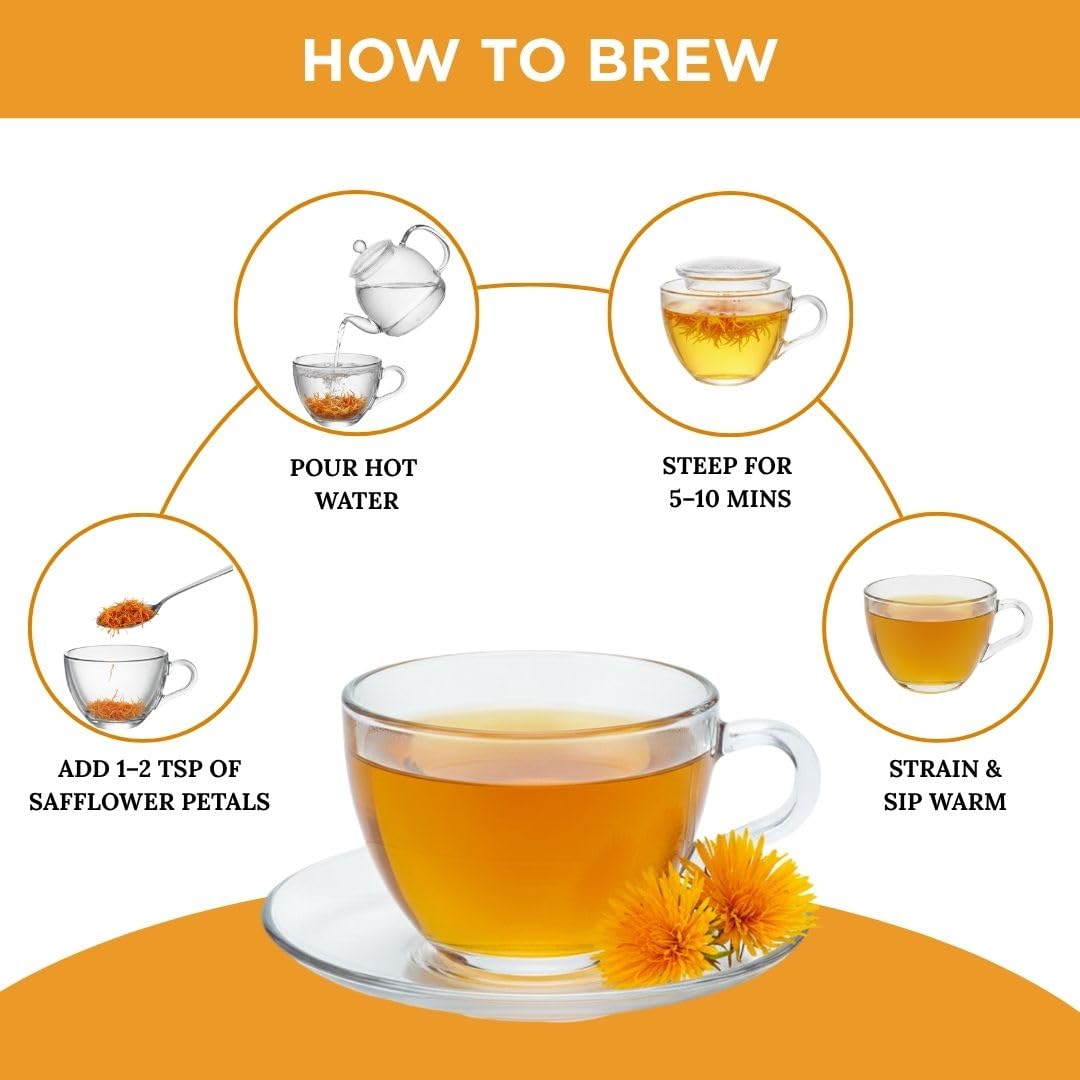 HOW TO BREW

ADD 1–2 TSP OF SAFFLOWER PETALS

POUR HOT WATER

STEEP FOR 5–10 MINS

STRAIN & SIP WARM