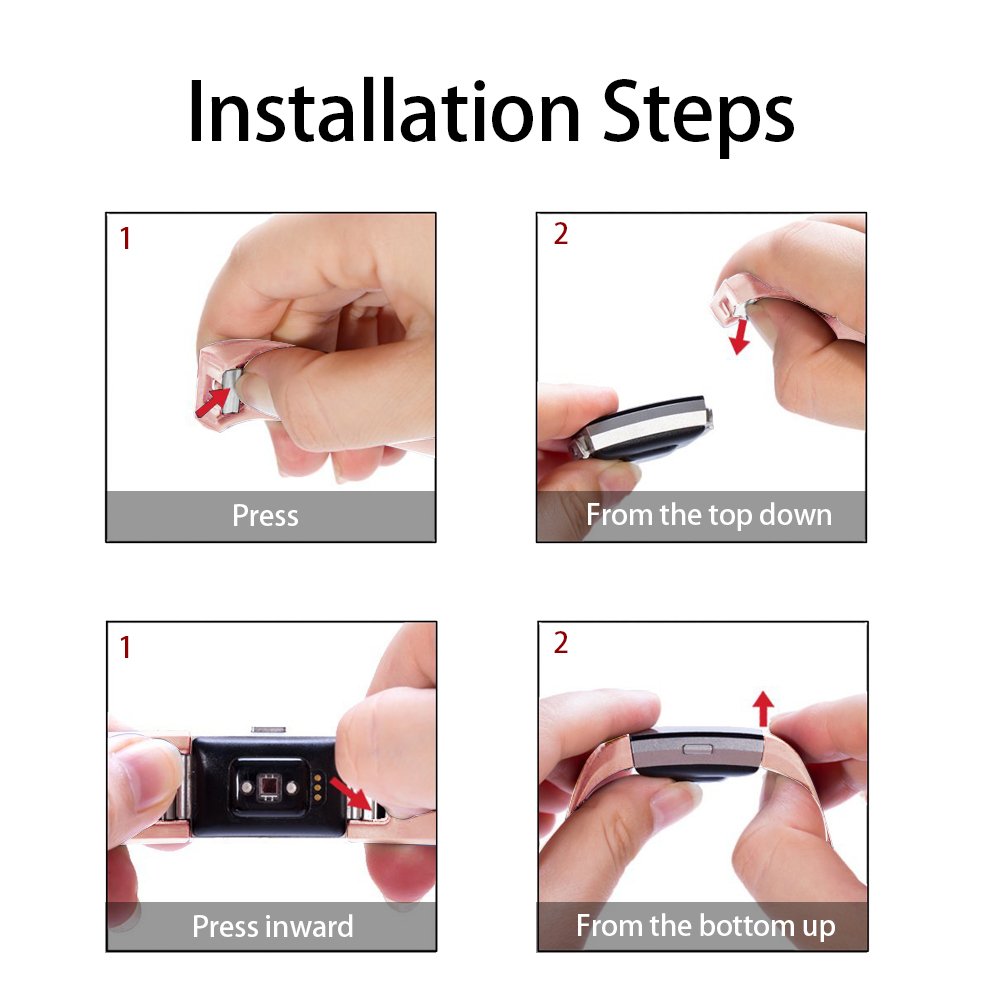 Installation Steps

1

Press

2

From the top down

1

Press inward

2

From the bottom up