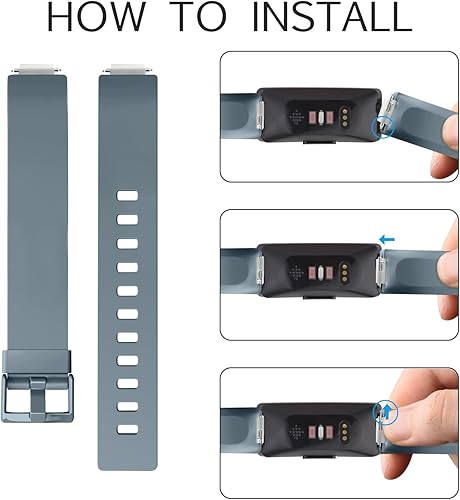 HOW TO INSTALL