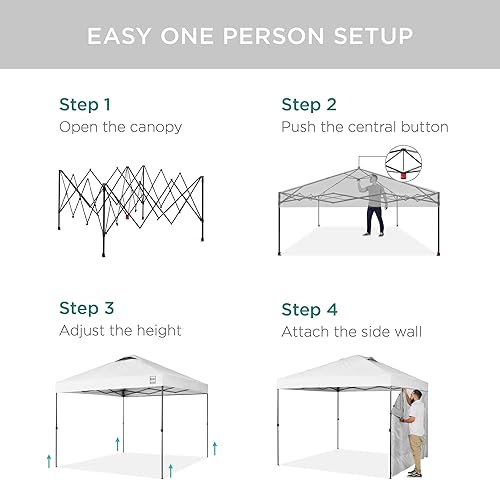 EASY ONE PERSON SETUP

Step 1
Open the canopy

Step 2
Push the central button

Step 3
Adjust the height

Step 4
Attach the side wall