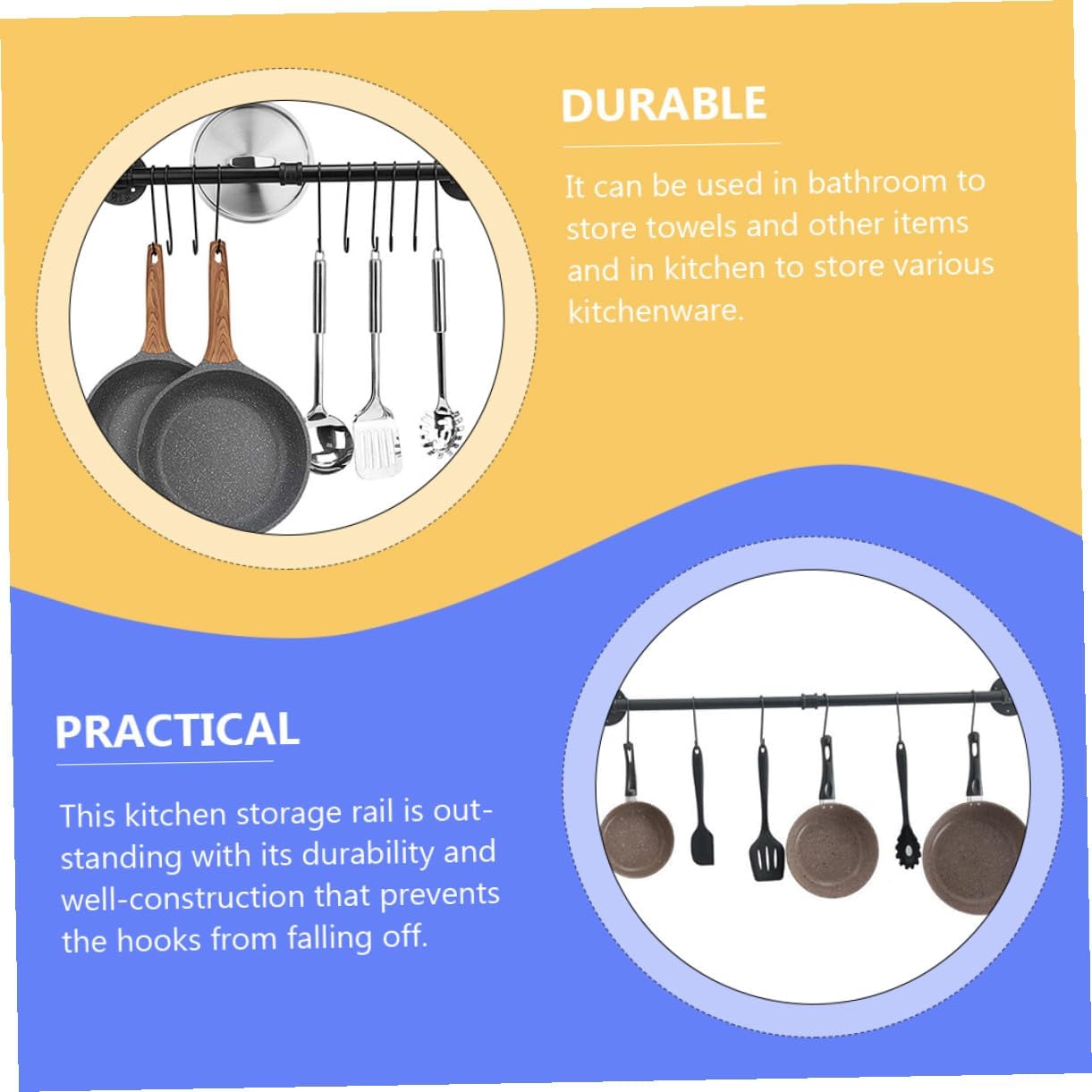 DURABLE

It can be used in bathroom to store towels and other items and in kitchen to store various kitchenware.

PRACTICAL

This kitchen storage rail is outstanding with its durability and well-construction that prevents the hooks from falling off.