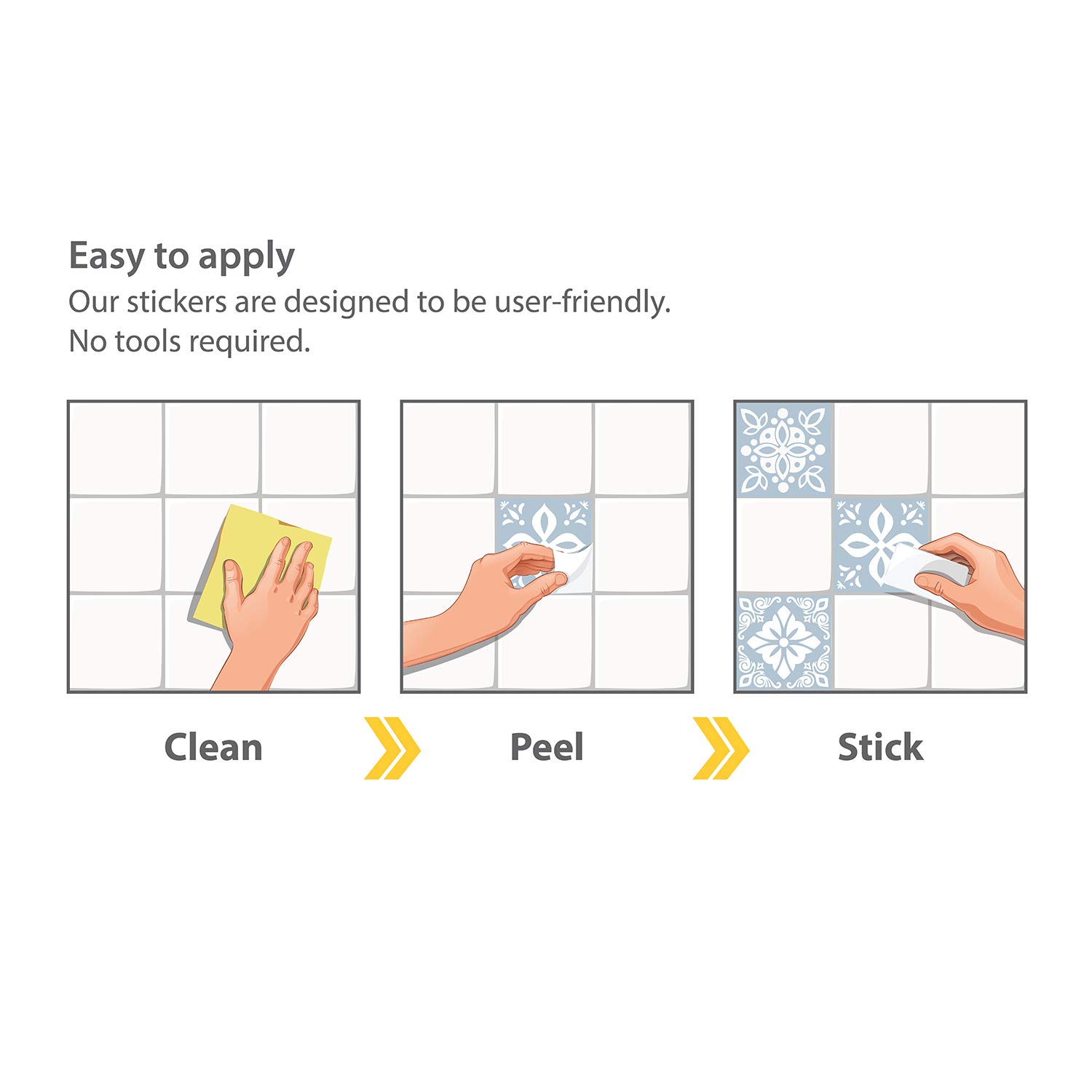 Easy to apply
Our stickers are designed to be user-friendly.
No tools required.

Clean

Peel

Stick